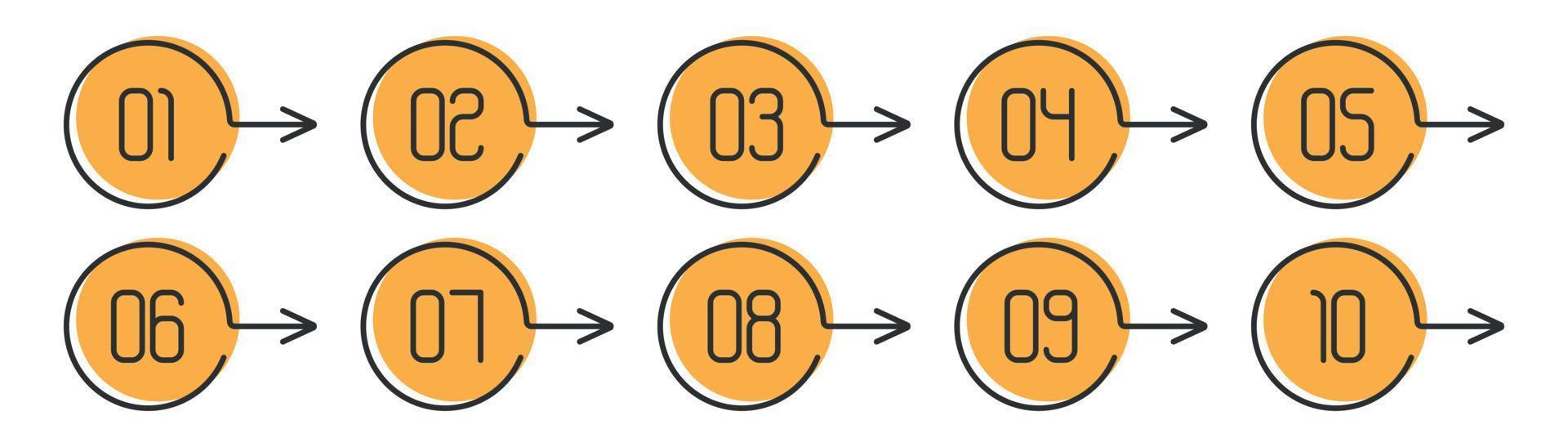 01 02 03 04 05

06 07 08 09 10