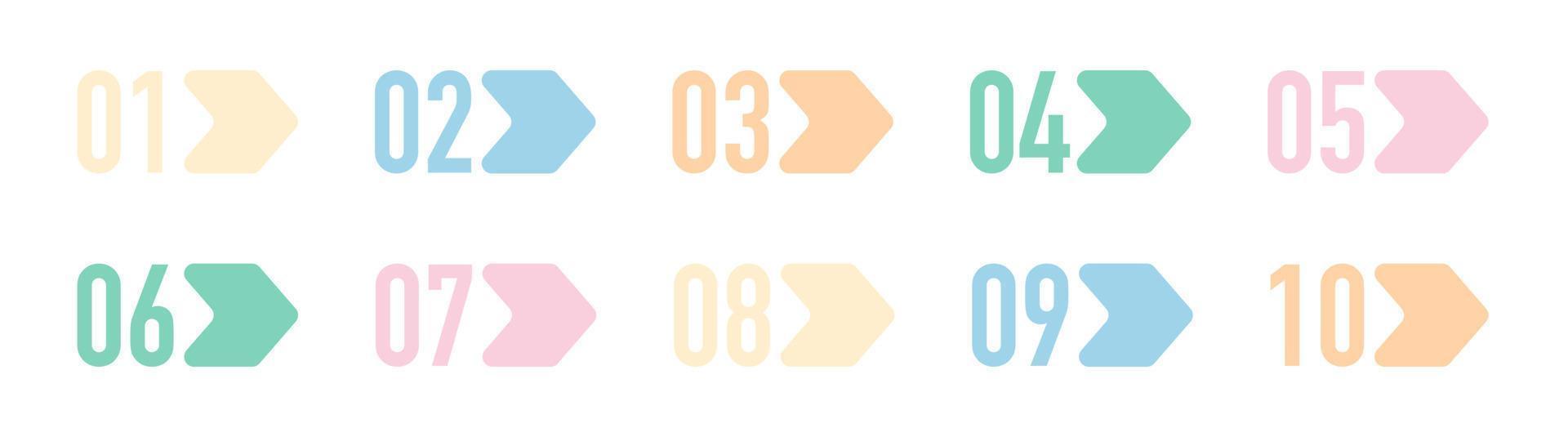 01 02 03 04 05

06 07 08 09 10