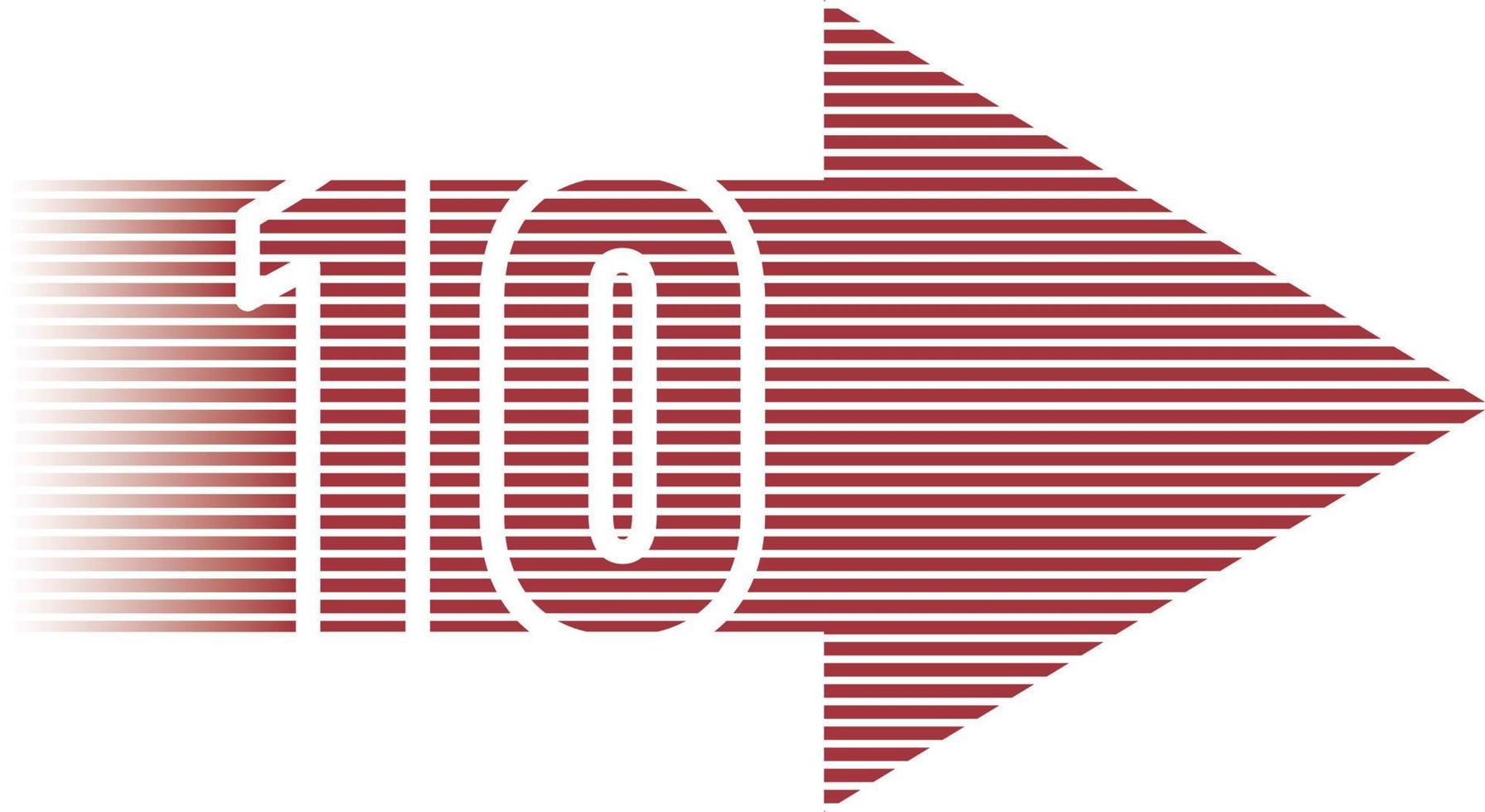 10