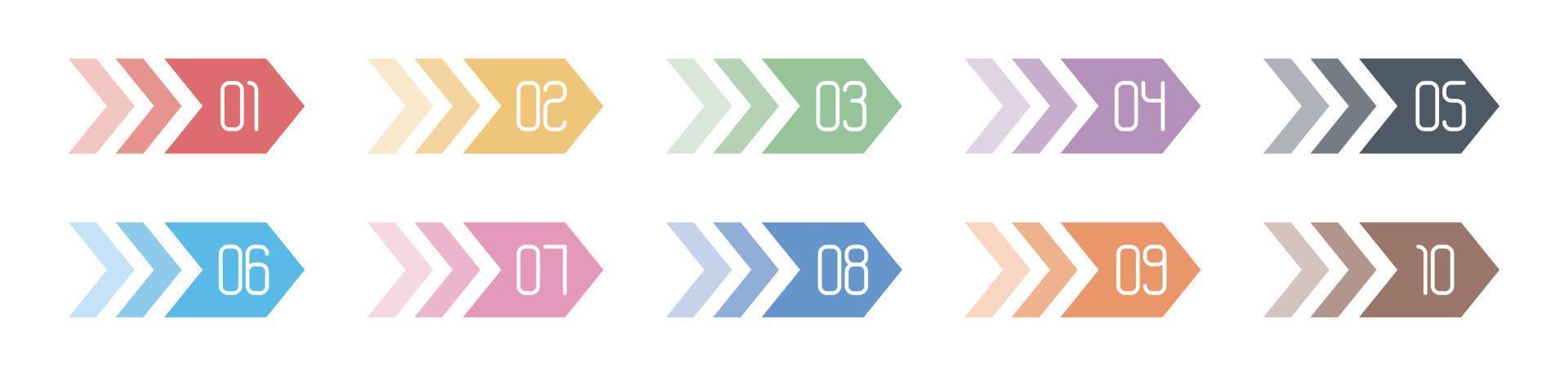 01 02 03 04 05

06 07 08 09 10