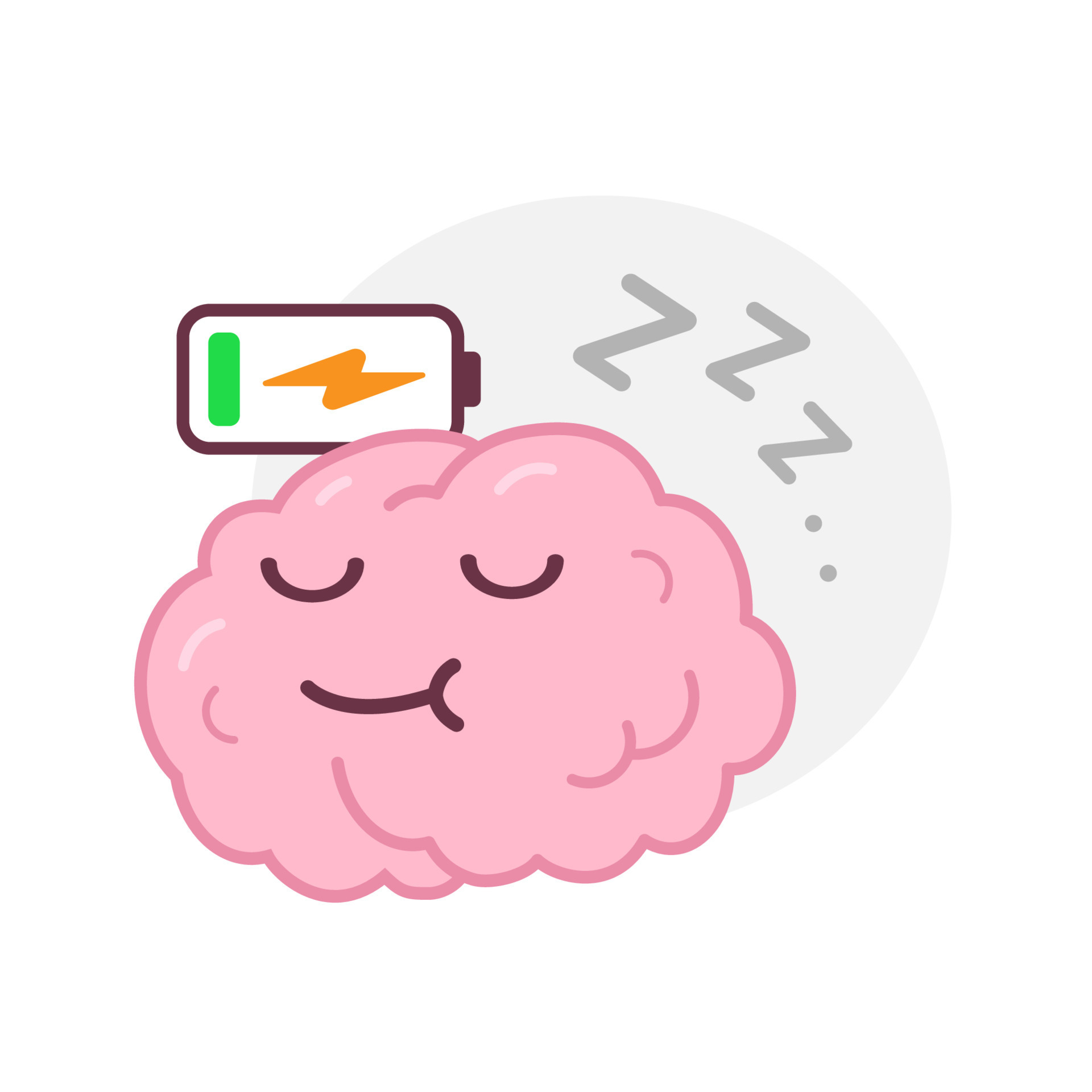 Z Z Z . .