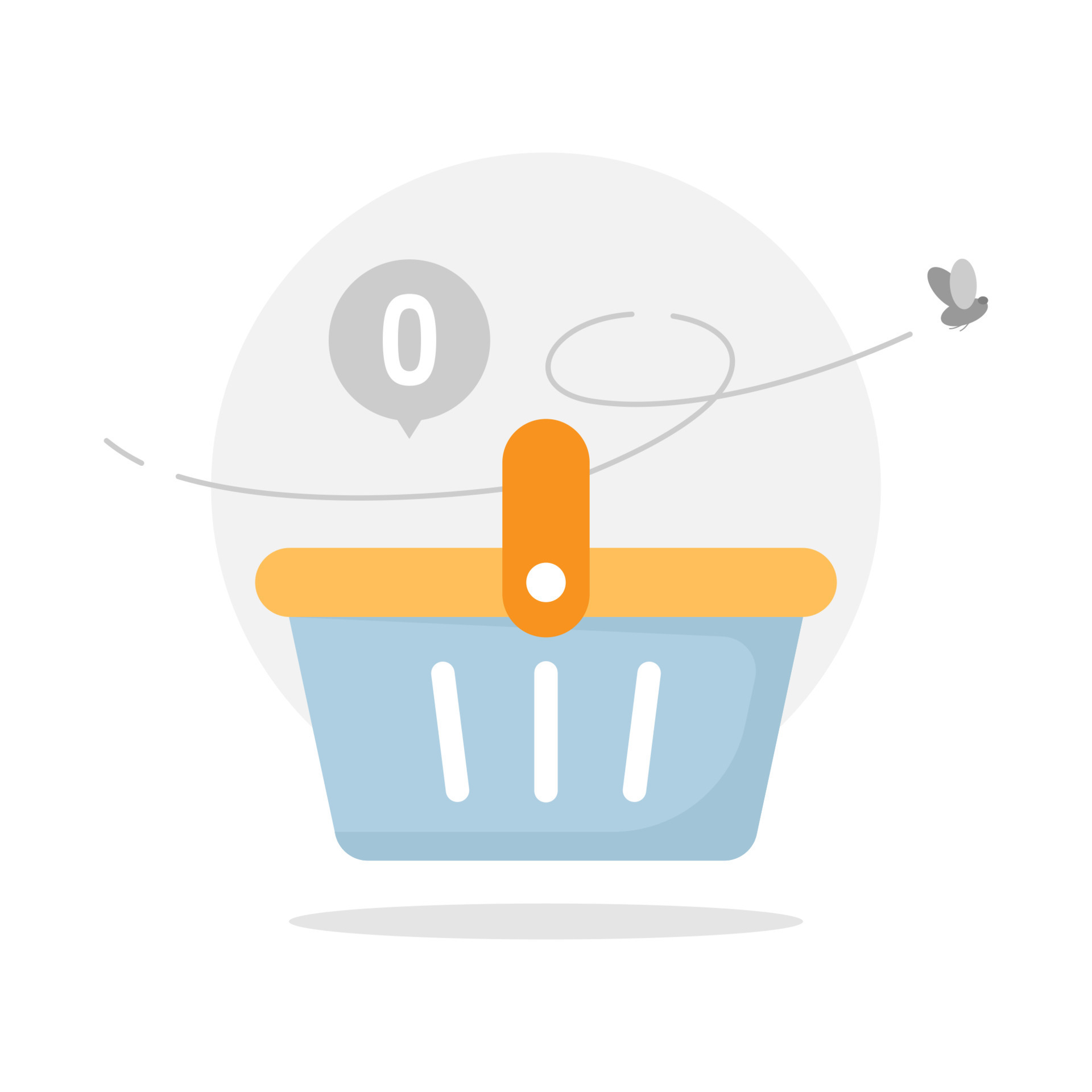 0