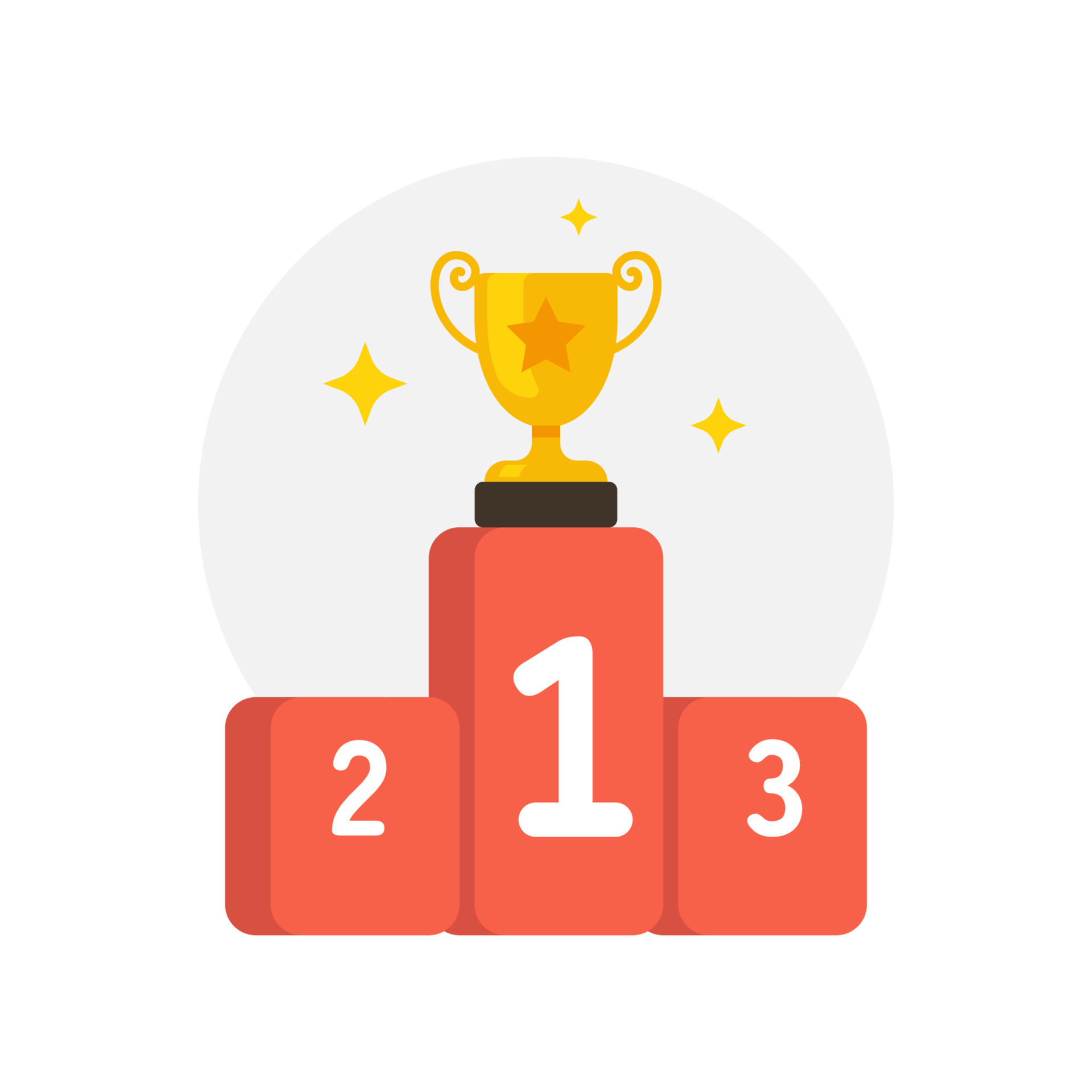 2
1
3