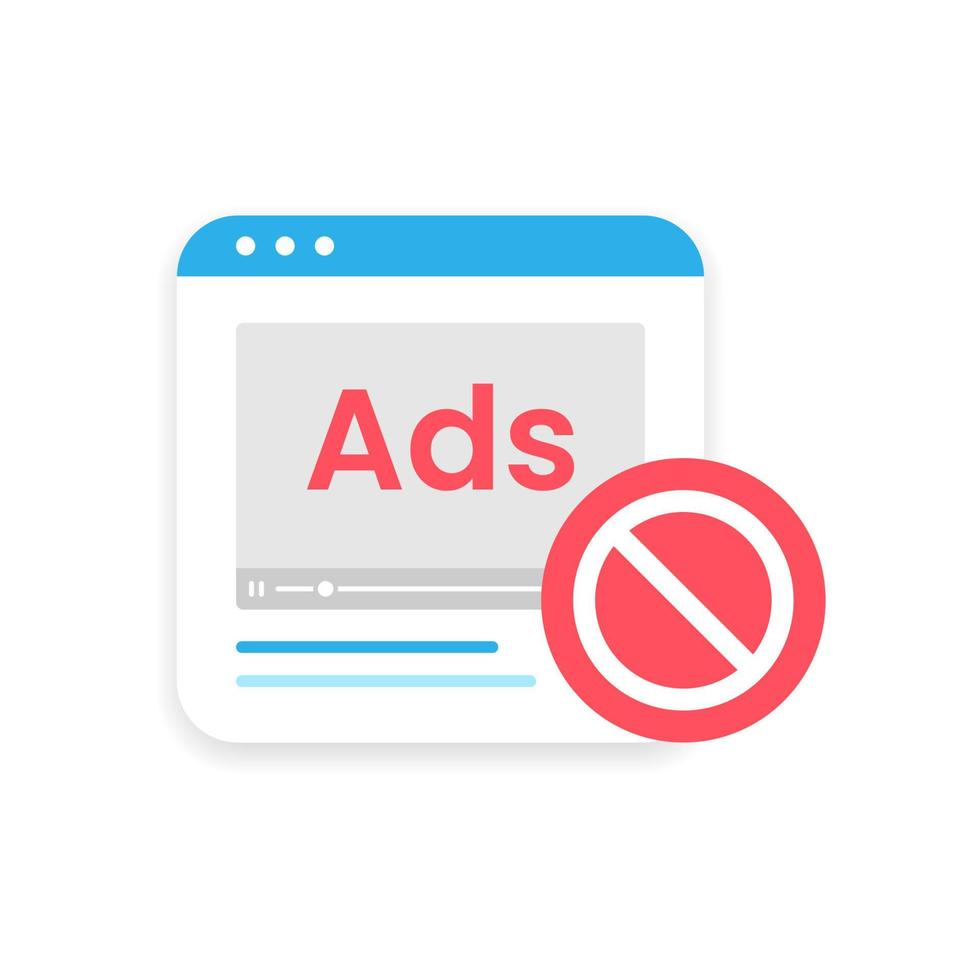 Ads