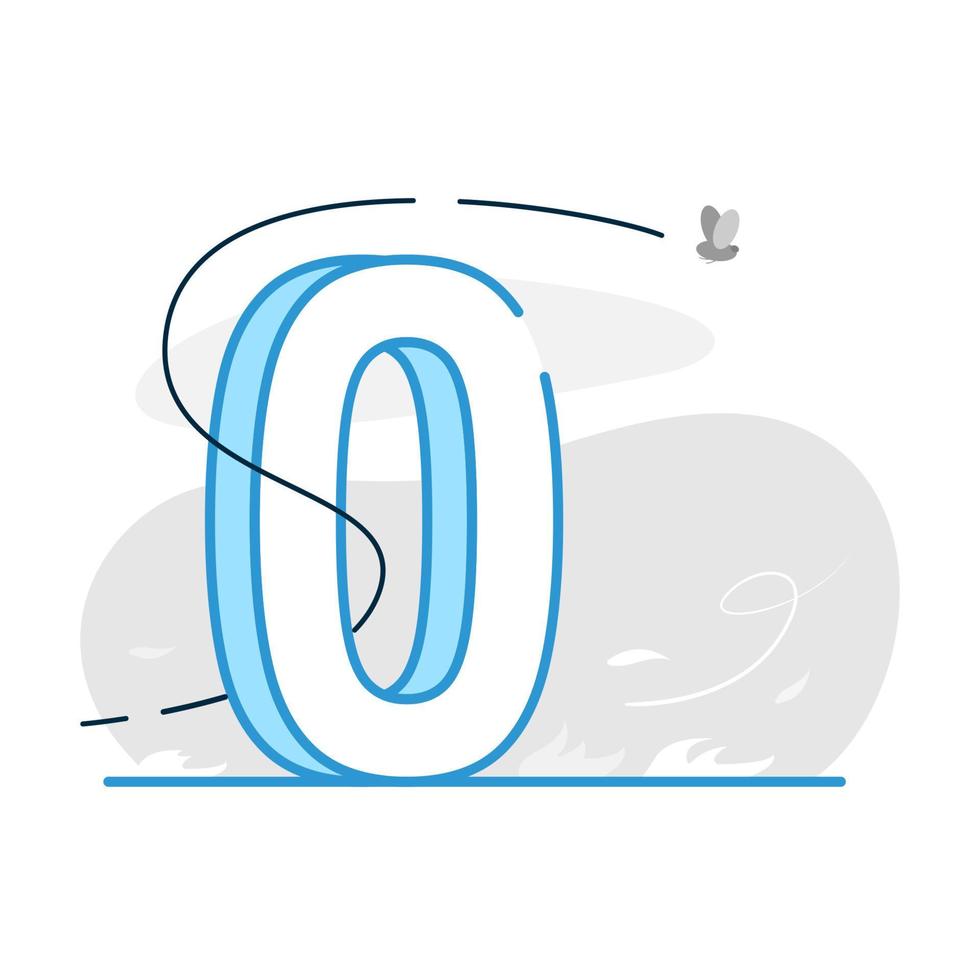 0