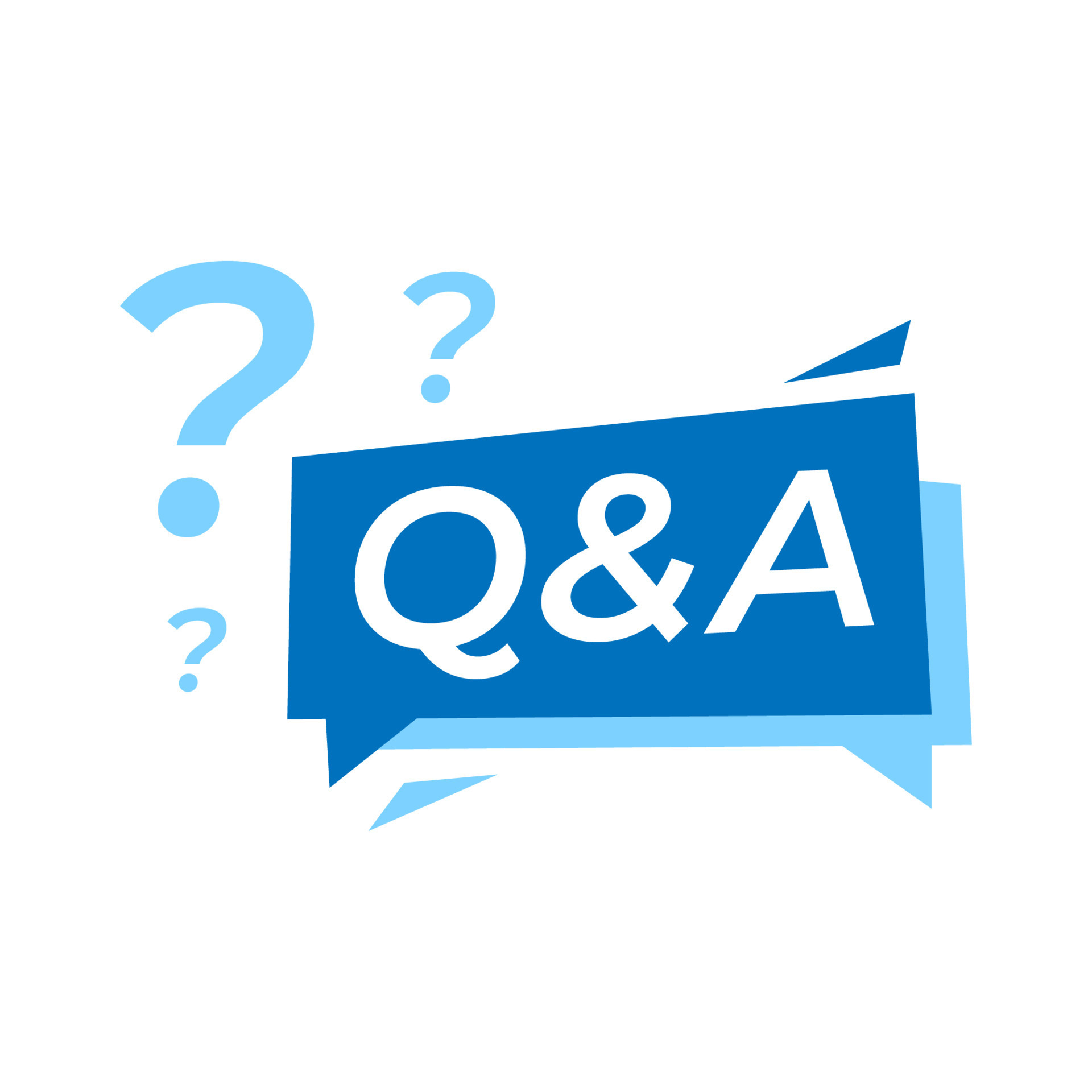 ? ? ?
Q&A