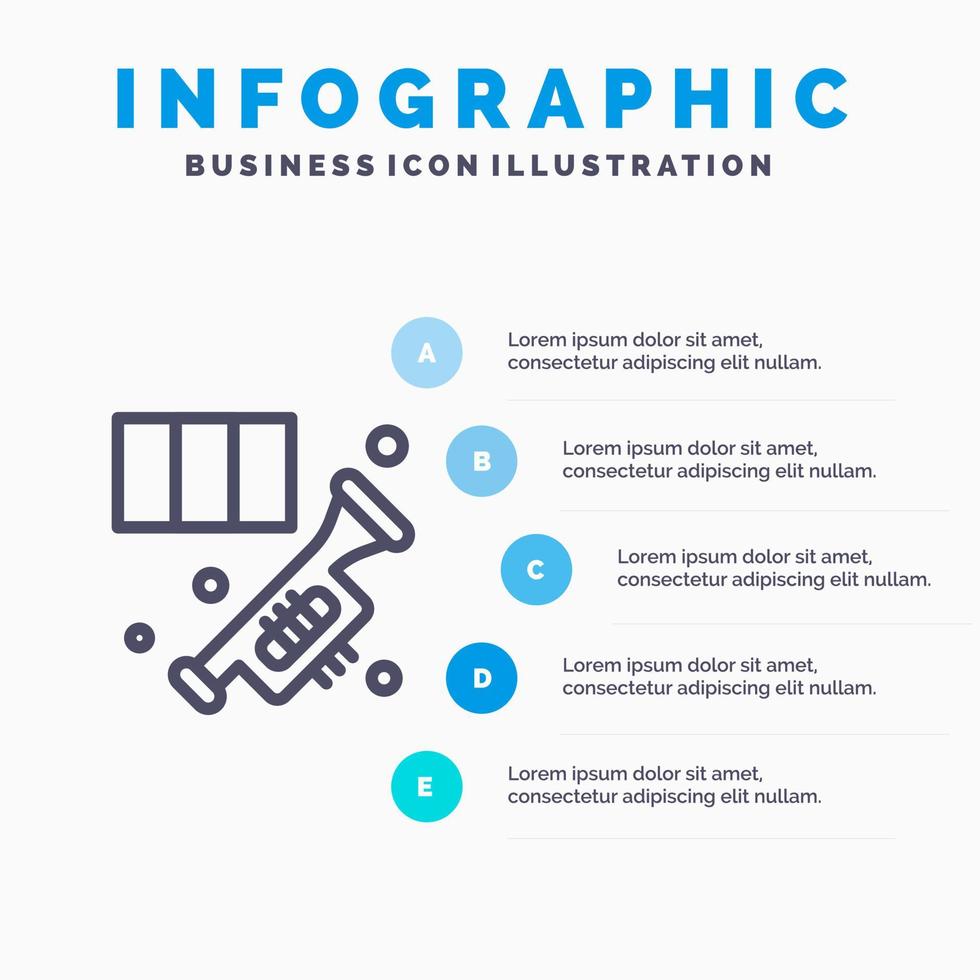 INFOGRAPHIC

BUSINESS ICON ILLUSTRATION

A

Lorem ipsum dolor sit amet, consectetur adipiscing elit nullam.

B

Lorem ipsum dolor sit amet, consectetur adipiscing elit nullam.

C

Lorem ipsum dolor sit amet, consectetur adipiscing elit nullam.

D

Lorem ipsum dolor sit amet, consectetur adipiscing elit nullam.

E

Lorem ipsum dolor sit amet, consectetur adipiscing elit nullam.