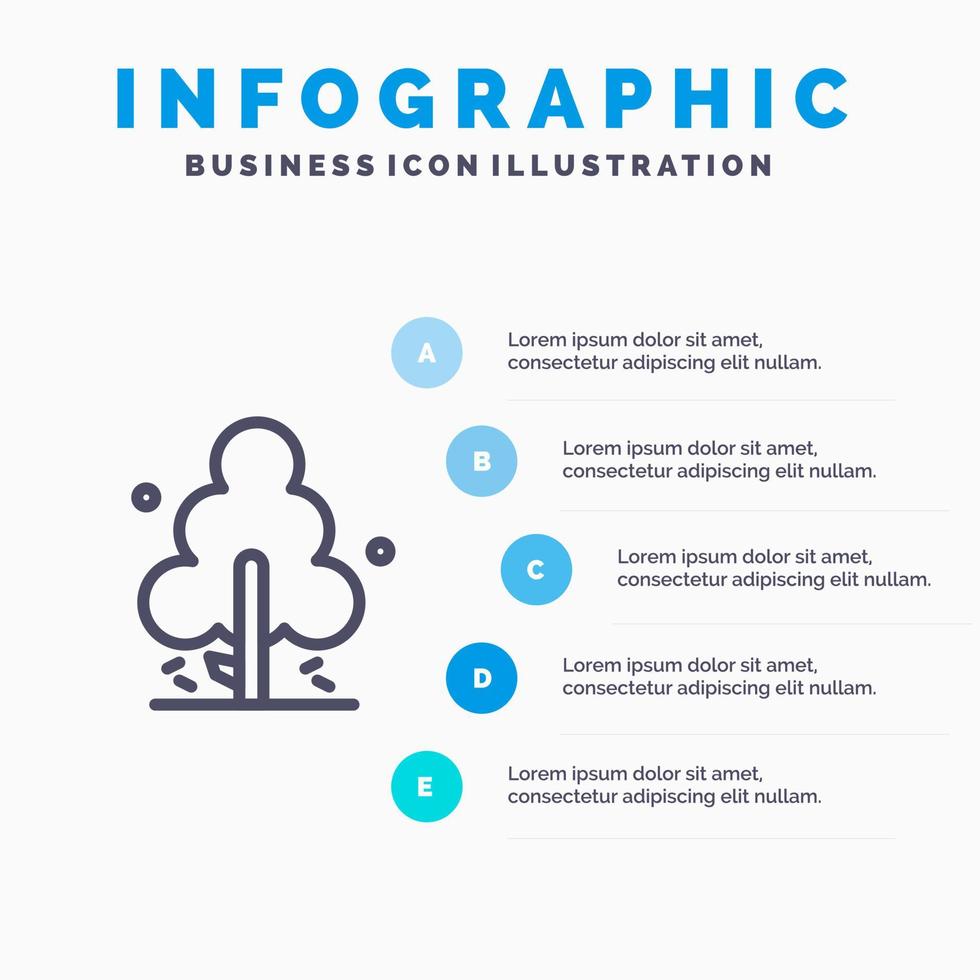 INFOGRAPHIC
BUSINESS ICON ILLUSTRATION

A
Lorem ipsum dolor sit amet, consectetur adipiscing elit nullam.

B
Lorem ipsum dolor sit amet, consectetur adipiscing elit nullam.

C
Lorem ipsum dolor sit amet, consectetur adipiscing elit nullam.

D
Lorem ipsum dolor sit amet, consectetur adipiscing elit nullam.

E
Lorem ipsum dolor sit amet, consectetur adipiscing elit nullam.