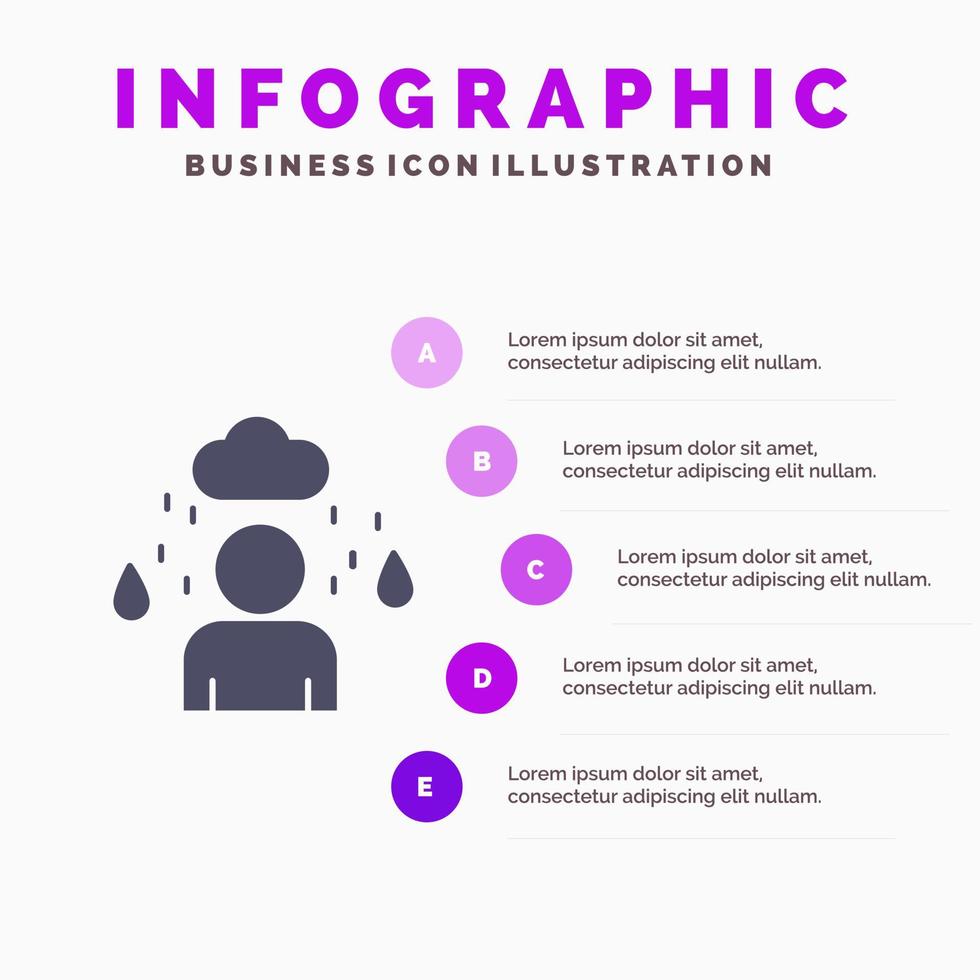 INFOGRAPHIC
BUSINESS ICON ILLUSTRATION

A
Lorem ipsum dolor sit amet, consectetur adipiscing elit nullam.

B
Lorem ipsum dolor sit amet, consectetur adipiscing elit nullam.

C
Lorem ipsum dolor sit amet, consectetur adipiscing elit nullam.

D
Lorem ipsum dolor sit amet, consectetur adipiscing elit nullam.

E
Lorem ipsum dolor sit amet, consectetur adipiscing elit nullam.