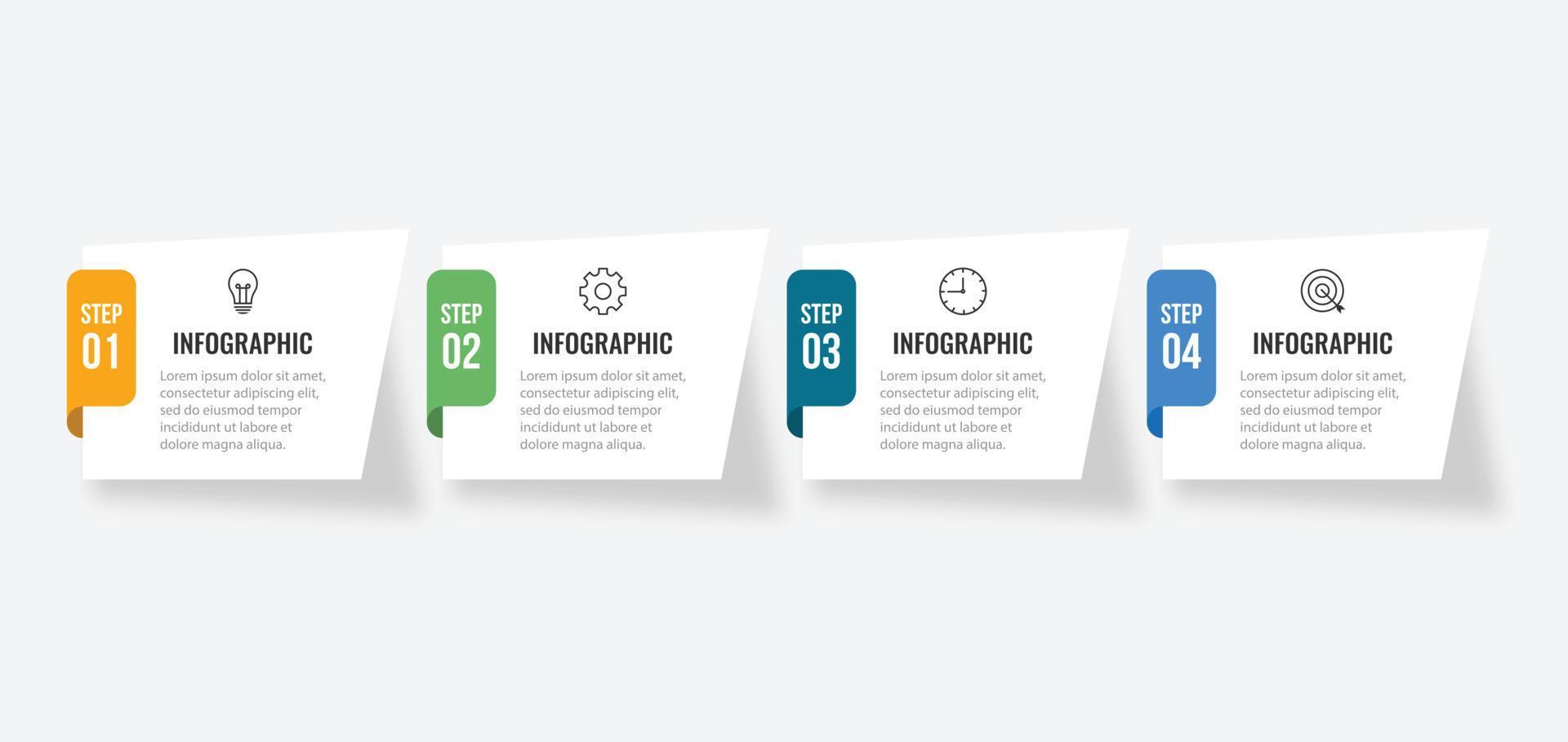 STEP 01

INFOGRAPHIC

Lorem ipsum dolor sit amet, consectetur adipiscing elit, sed do eiusmod tempor incididunt ut labore et dolore magna aliqua.

STEP 02

INFOGRAPHIC

Lorem ipsum dolor sit amet, consectetur adipiscing elit, sed do eiusmod tempor incididunt ut labore et dolore magna aliqua.

STEP 03

INFOGRAPHIC

Lorem ipsum dolor sit amet, consectetur adipiscing elit, sed do eiusmod tempor incididunt ut labore et dolore magna aliqua.

STEP 04

INFOGRAPHIC

Lorem ipsum dolor sit amet, consectetur adipiscing elit, sed do eiusmod tempor incididunt ut labore et dolore magna aliqua.