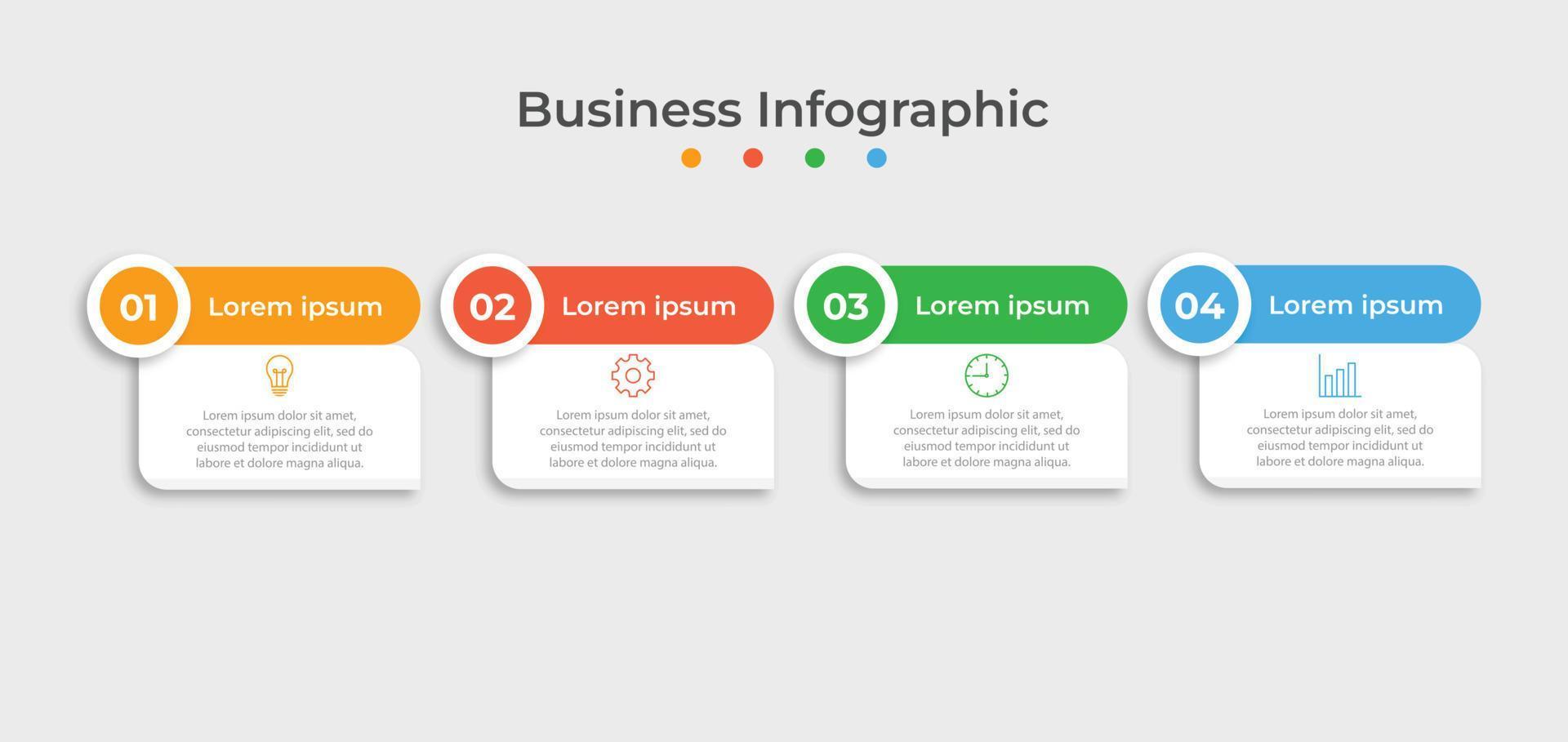 Business Infographic

01 Lorem ipsum

Lorem ipsum dolor sit amet, consectetur adipiscing elit, sed do eiusmod tempor incididunt ut labore et dolore magna aliqua.

02 Lorem ipsum

Lorem ipsum dolor sit amet, consectetur adipiscing elit, sed do eiusmod tempor incididunt ut labore et dolore magna aliqua.

03 Lorem ipsum

Lorem ipsum dolor sit amet, consectetur adipiscing elit, sed do eiusmod tempor incididunt ut labore et dolore magna aliqua.

04 Lorem ipsum

Lorem ipsum dolor sit amet, consectetur adipiscing elit, sed do eiusmod tempor incididunt ut labore et dolore magna aliqua.