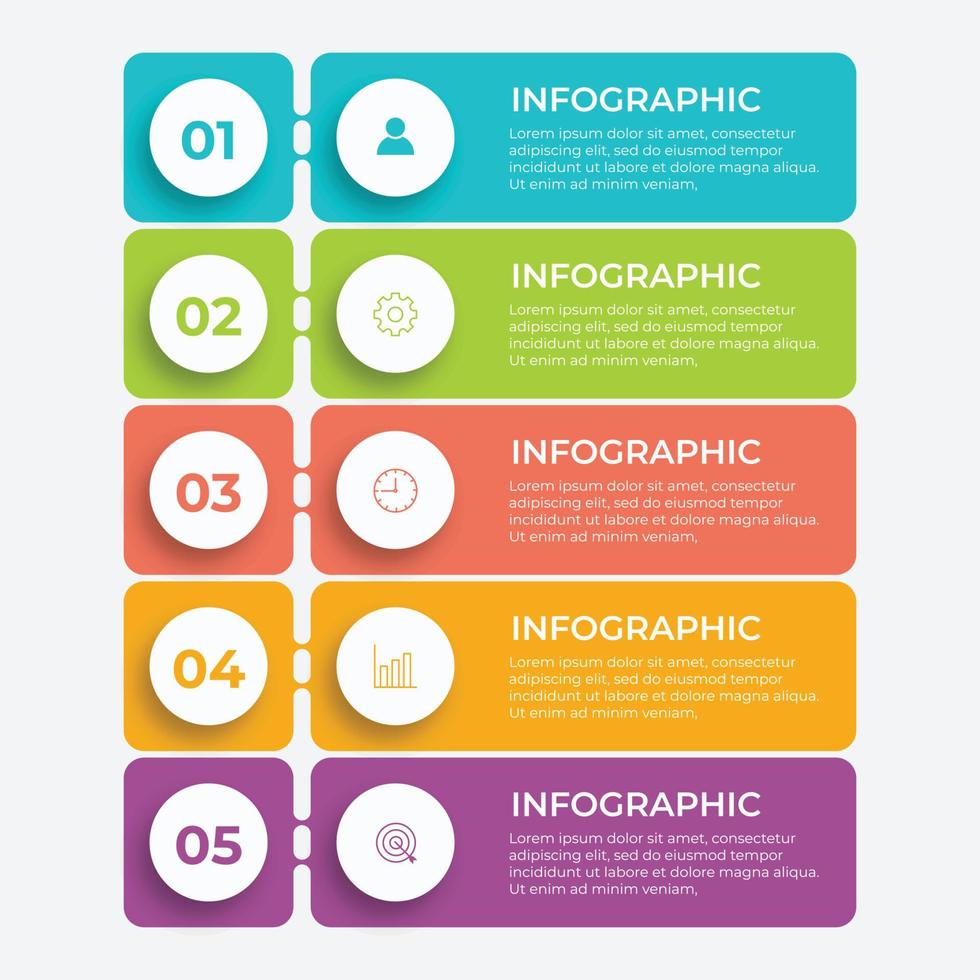 01

INFOGRAPHIC

Lorem ipsum dolor sit amet, consectetur adipiscing elit, sed do eiusmod tempor incididunt ut labore et dolore magna aliqua. Ut enim ad minim veniam,

02

INFOGRAPHIC

Lorem ipsum dolor sit amet, consectetur adipiscing elit, sed do eiusmod tempor incididunt ut labore et dolore magna aliqua. Ut enim ad minim veniam,

03

INFOGRAPHIC

Lorem ipsum dolor sit amet, consectetur adipiscing elit, sed do eiusmod tempor incididunt ut labore et dolore magna aliqua. Ut enim ad minim veniam,

04

INFOGRAPHIC

Lorem ipsum dolor sit amet, consectetur adipiscing elit, sed do eiusmod tempor incididunt ut labore et dolore magna aliqua. Ut enim ad minim veniam,

05

INFOGRAPHIC

Lorem ipsum dolor sit amet, consectetur adipiscing elit, sed do eiusmod tempor incididunt ut labore et dolore magna aliqua. Ut enim ad minim veniam,