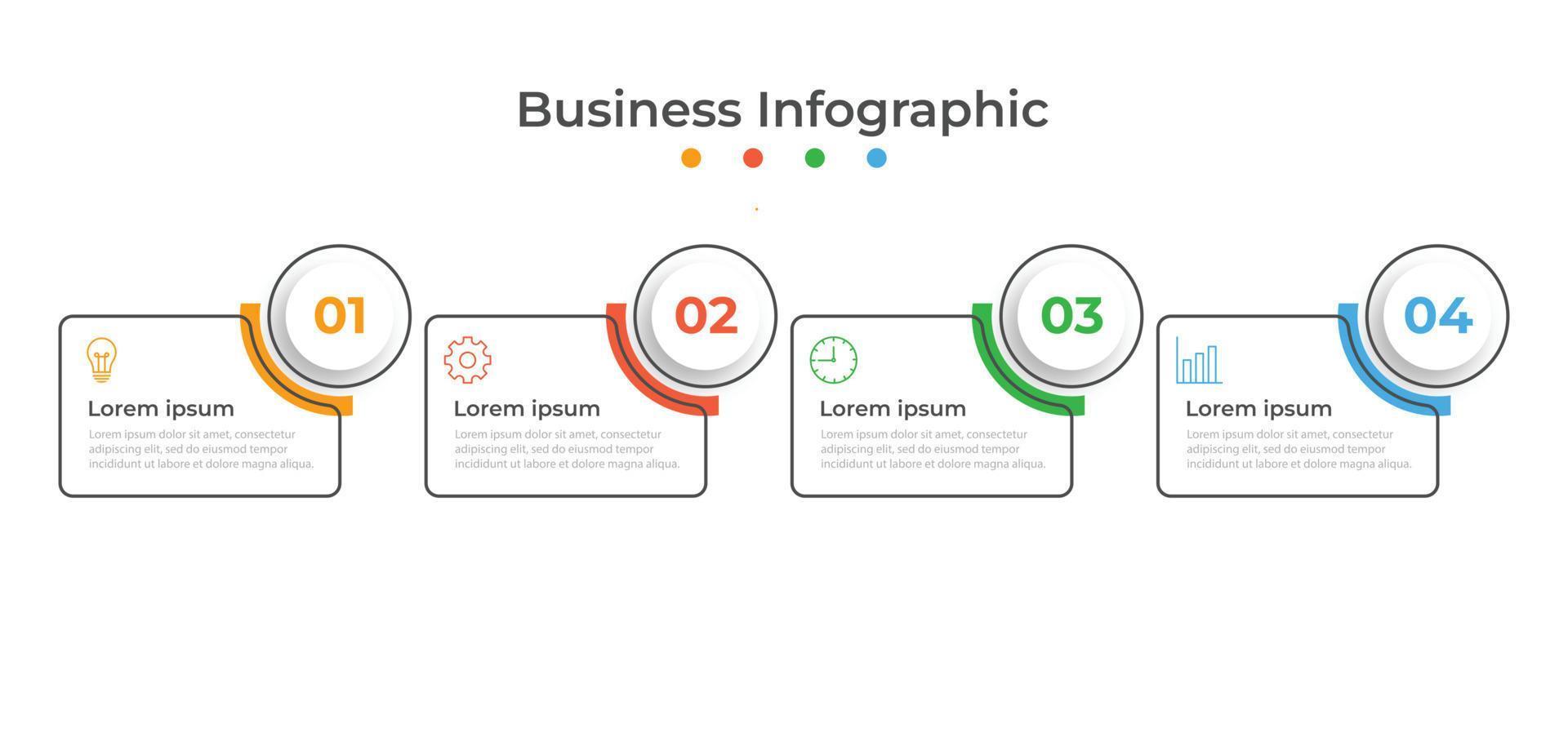 Business Infographic

01

Lorem ipsum

Lorem ipsum dolor sit amet, consectetur adipiscing elit, sed do eiusmod tempor incididunt ut labore et dolore magna aliqua.

02

Lorem ipsum

Lorem ipsum dolor sit amet, consectetur adipiscing elit, sed do eiusmod tempor incididunt ut labore et dolore magna aliqua.

03

Lorem ipsum

Lorem ipsum dolor sit amet, consectetur adipiscing elit, sed do eiusmod tempor incididunt ut labore et dolore magna aliqua.

04

Lorem ipsum

Lorem ipsum dolor sit amet, consectetur adipiscing elit, sed do eiusmod tempor incididunt ut labore et dolore magna aliqua.