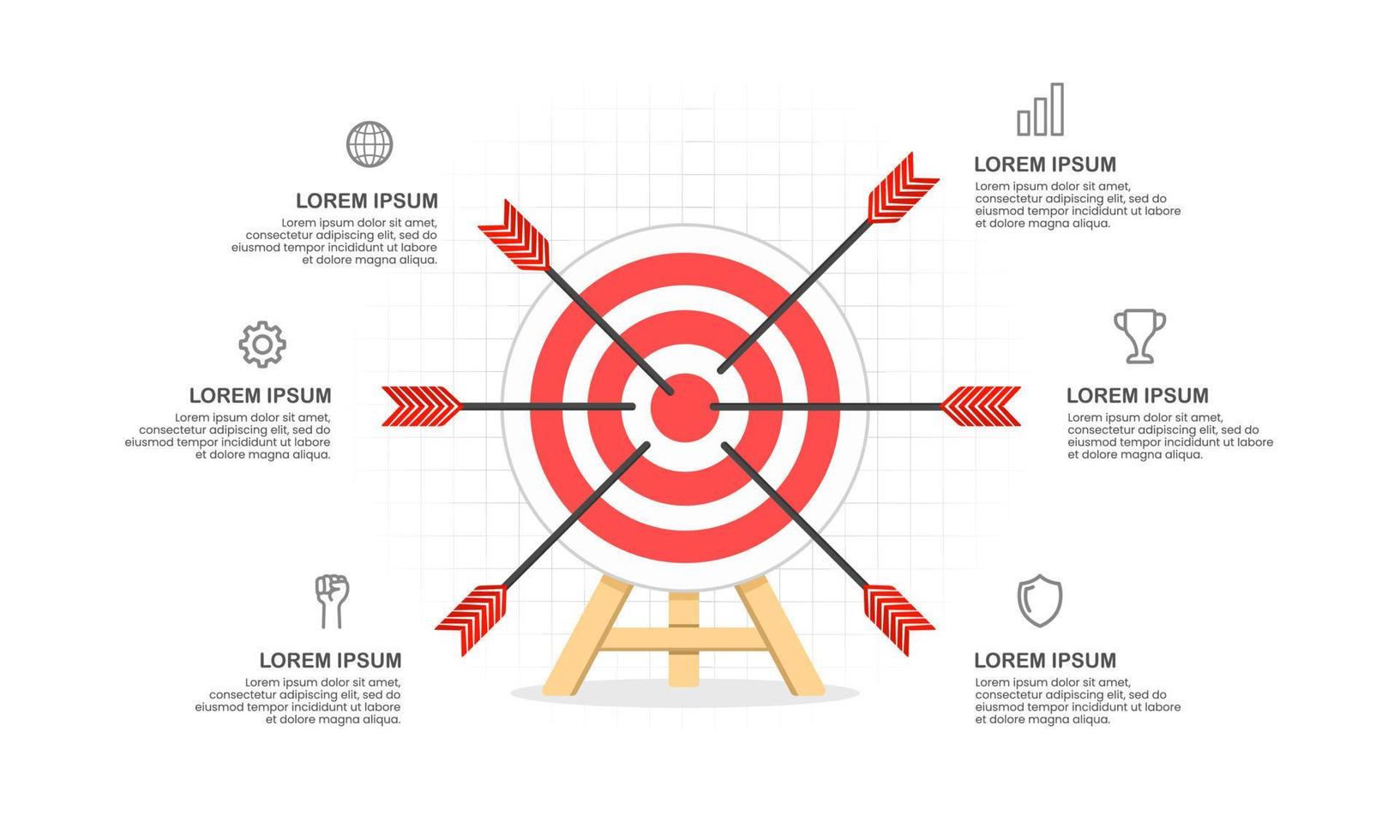 LOREM IPSUM
Lorem ipsum dolor sit amet, consectetur adipiscing elit, sed do eiusmod tempor incididunt ut labore et dolore magna aliqua.

LOREM IPSUM
Lorem ipsum dolor sit amet, consectetur adipiscing elit, sed do eiusmod tempor incididunt ut labore et dolore magna aliqua.

LOREM IPSUM
Lorem ipsum dolor sit amet, consectetur adipiscing elit, sed do eiusmod tempor incididunt ut labore et dolore magna aliqua.

LOREM IPSUM
Lorem ipsum dolor sit amet, consectetur adipiscing elit, sed do eiusmod tempor incididunt ut labore et dolore magna aliqua.

LOREM IPSUM
Lorem ipsum dolor sit amet, consectetur adipiscing elit, sed do eiusmod tempor incididunt ut labore et dolore magna aliqua.

LOREM IPSUM
Lorem ipsum dolor sit amet, consectetur adipiscing elit, sed do eiusmod tempor incididunt ut labore et dolore magna aliqua.