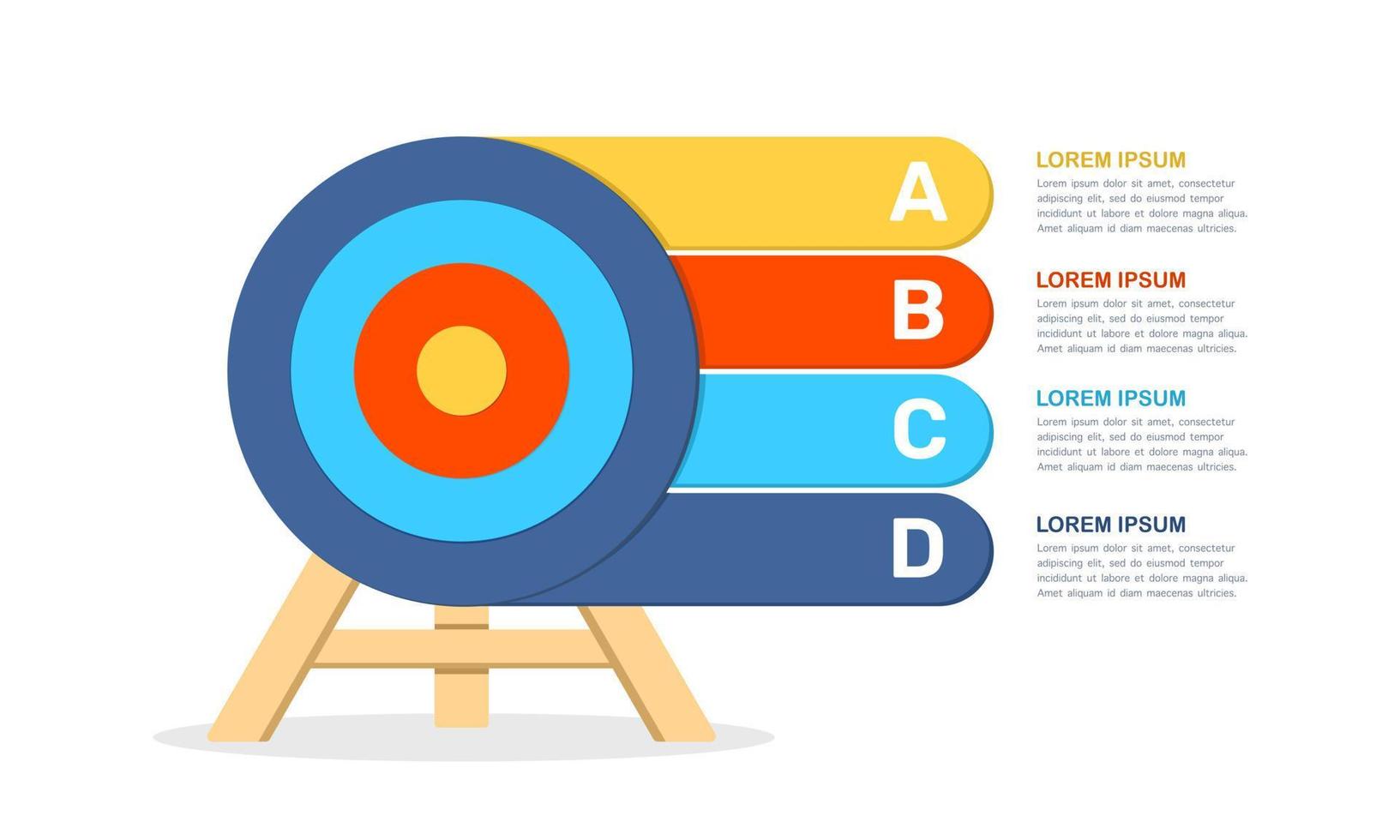 A

LOREM IPSUM
Lorem ipsum dolor sit amet, consectetur adipiscing elit, sed do eiusmod tempor incididunt ut labore et dolore magna aliqua. Amet aliquam id diam maecenas ultricies.

B

LOREM IPSUM
Lorem ipsum dolor sit amet, consectetur adipiscing elit, sed do eiusmod tempor incididunt ut labore et dolore magna aliqua. Amet aliquam id diam maecenas ultricies.

C

LOREM IPSUM
Lorem ipsum dolor sit amet, consectetur adipiscing elit, sed do eiusmod tempor incididunt ut labore et dolore magna aliqua. Amet aliquam id diam maecenas ultricies.

D

LOREM IPSUM
Lorem ipsum dolor sit amet, consectetur adipiscing elit, sed do eiusmod tempor incididunt ut labore et dolore magna aliqua. Amet aliquam id diam maecenas ultricies.