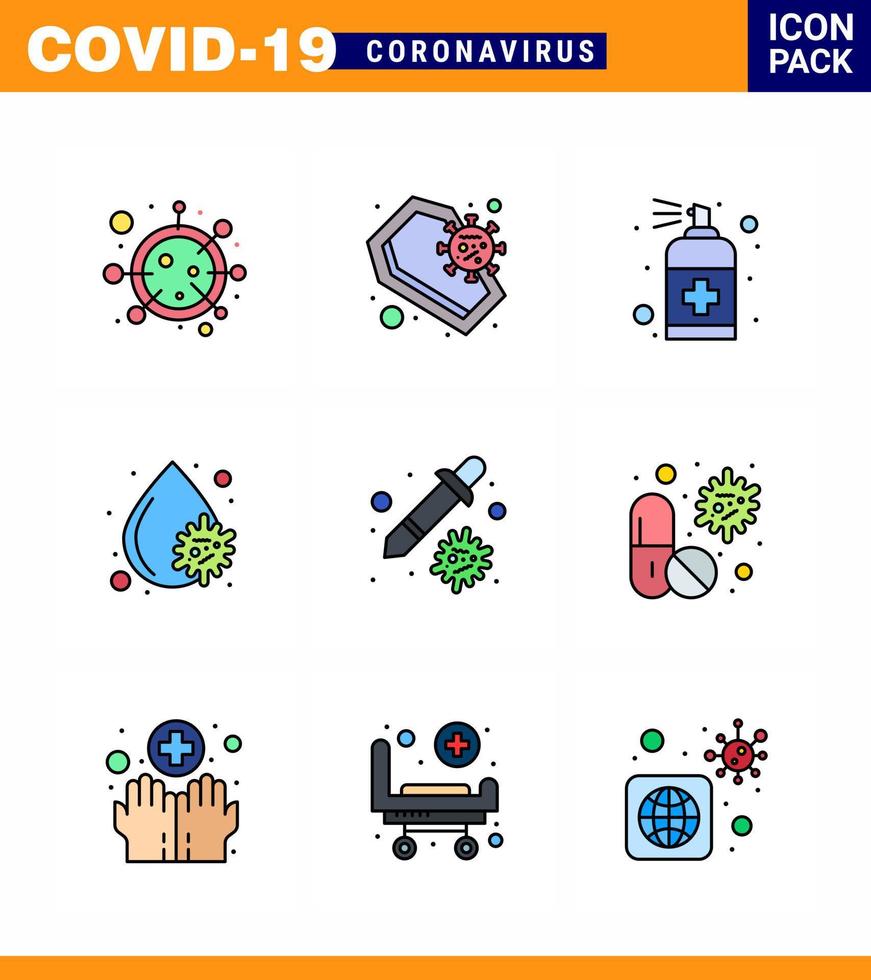 COVID-19 CORONAVIRUS

ICON PACK