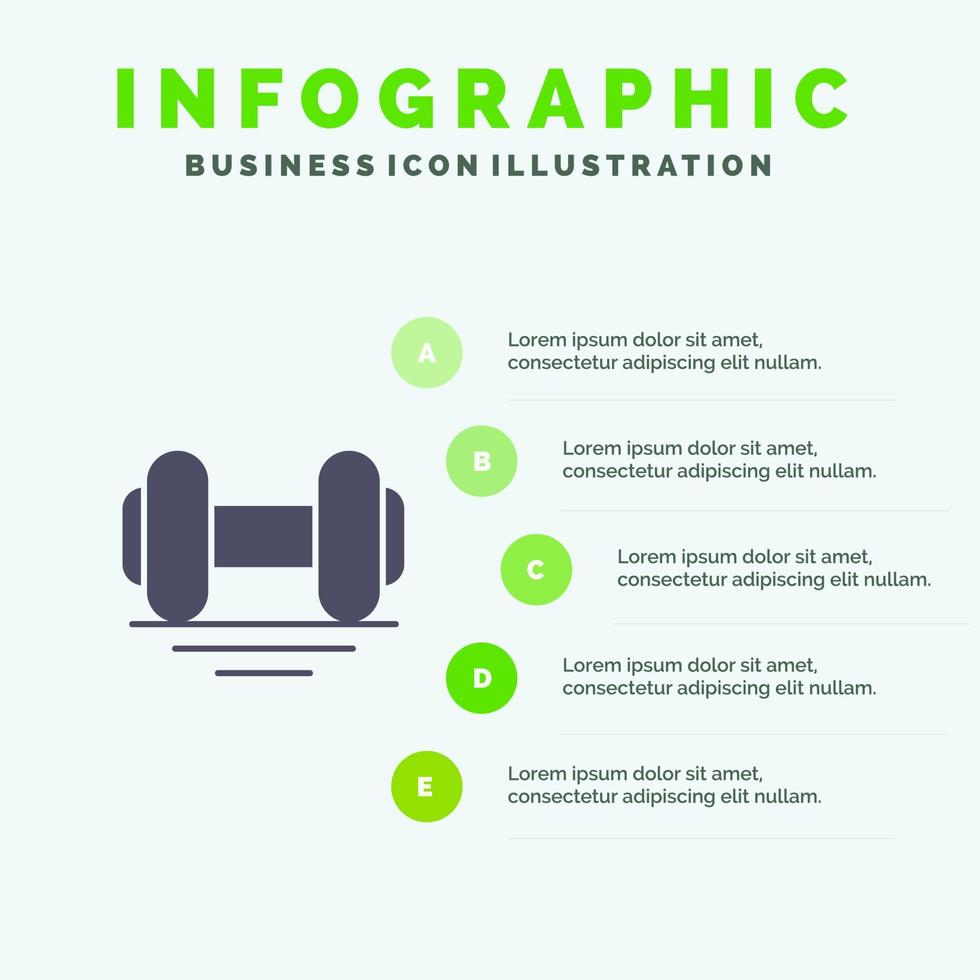 INFOGRAPHIC
BUSINESS ICON ILLUSTRATION

A
Lorem ipsum dolor sit amet, consectetur adipiscing elit nullam.

B
Lorem ipsum dolor sit amet, consectetur adipiscing elit nullam.

C
Lorem ipsum dolor sit amet, consectetur adipiscing elit nullam.

D
Lorem ipsum dolor sit amet, consectetur adipiscing elit nullam.

E
Lorem ipsum dolor sit amet, consectetur adipiscing elit nullam.