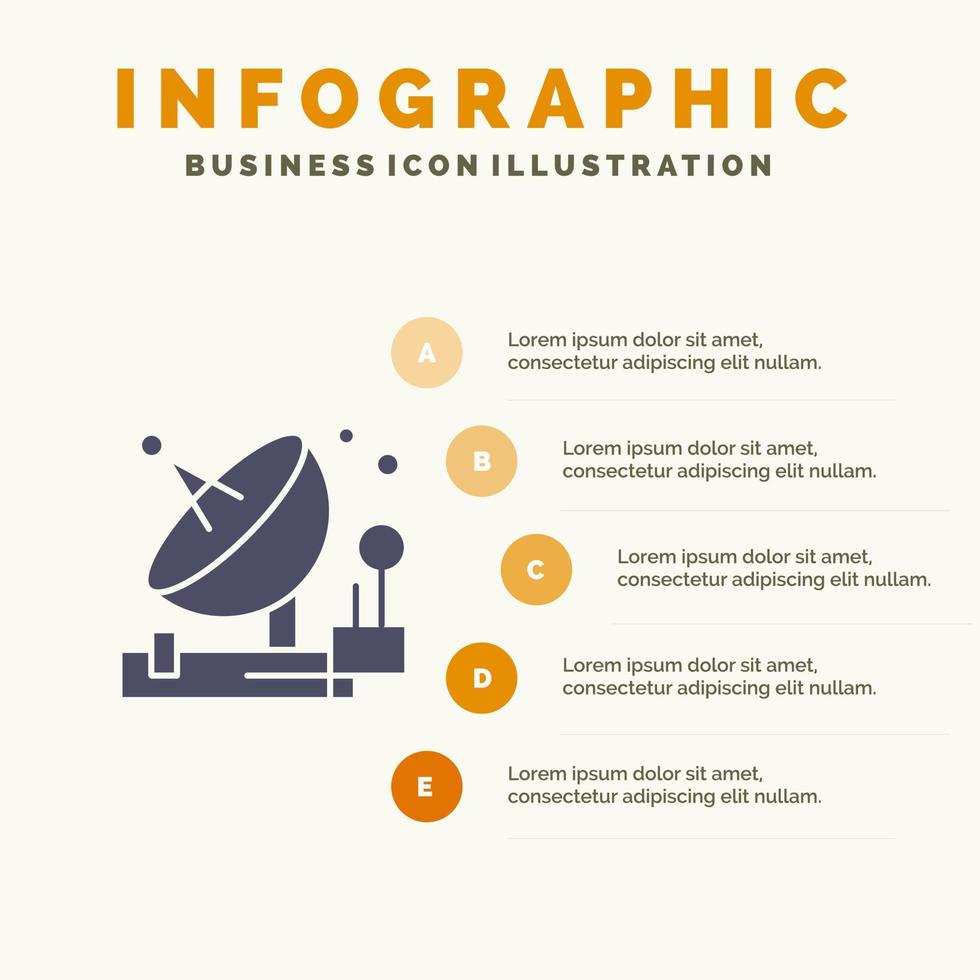 INFOGRAPHIC
BUSINESS ICON ILLUSTRATION

A
Lorem ipsum dolor sit amet, consectetur adipiscing elit nullam.

B
Lorem ipsum dolor sit amet, consectetur adipiscing elit nullam.

C
Lorem ipsum dolor sit amet, consectetur adipiscing elit nullam.

D
Lorem ipsum dolor sit amet, consectetur adipiscing elit nullam.

E
Lorem ipsum dolor sit amet, consectetur adipiscing elit nullam.