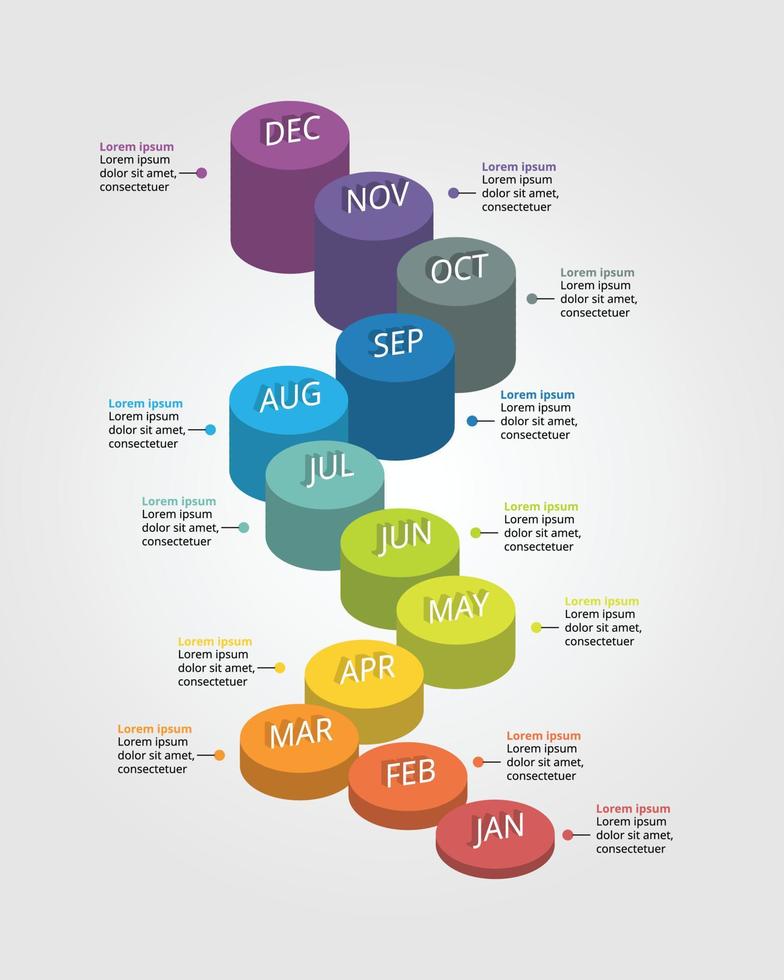 DEC

Lorem ipsum
Lorem ipsum dolor sit amet, consectetuer

NOV

Lorem ipsum
Lorem ipsum dolor sit amet, consectetuer

OCT

Lorem ipsum
Lorem ipsum dolor sit amet, consectetuer

SEP

Lorem ipsum
Lorem ipsum dolor sit amet, consectetuer

AUG

Lorem ipsum
Lorem ipsum dolor sit amet, consectetuer

JUL

Lorem ipsum
Lorem ipsum dolor sit amet, consectetuer

JUN

Lorem ipsum
Lorem ipsum dolor sit amet, consectetuer

MAY

Lorem ipsum
Lorem ipsum dolor sit amet, consectetuer

APR

Lorem ipsum
Lorem ipsum dolor sit amet, consectetuer

MAR

Lorem ipsum
Lorem ipsum dolor sit amet, consectetuer

FEB

Lorem ipsum
Lorem ipsum dolor sit amet, consectetuer

JAN

Lorem ipsum
Lorem ipsum dolor sit amet, consectetuer