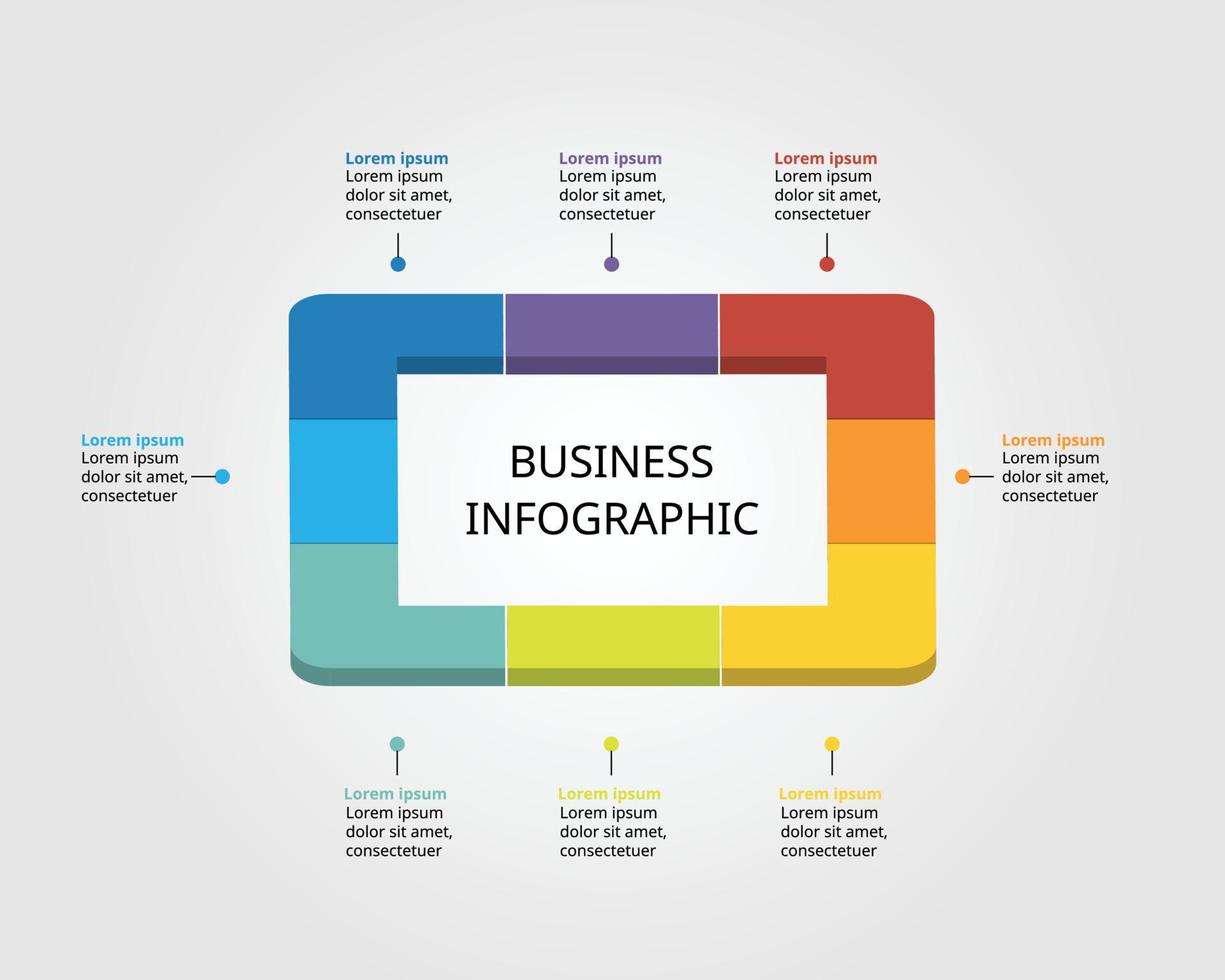 Lorem ipsum
Lorem ipsum dolor sit amet, consectetuer

Lorem ipsum
Lorem ipsum dolor sit amet, consectetuer

Lorem ipsum
Lorem ipsum dolor sit amet, consectetuer

Lorem ipsum
Lorem ipsum dolor sit amet, consectetuer

BUSINESS INFOGRAPHIC

Lorem ipsum
Lorem ipsum dolor sit amet, consectetuer

Lorem ipsum
Lorem ipsum dolor sit amet, consectetuer

Lorem ipsum
Lorem ipsum dolor sit amet, consectetuer

Lorem ipsum
Lorem ipsum dolor sit amet, consectetuer