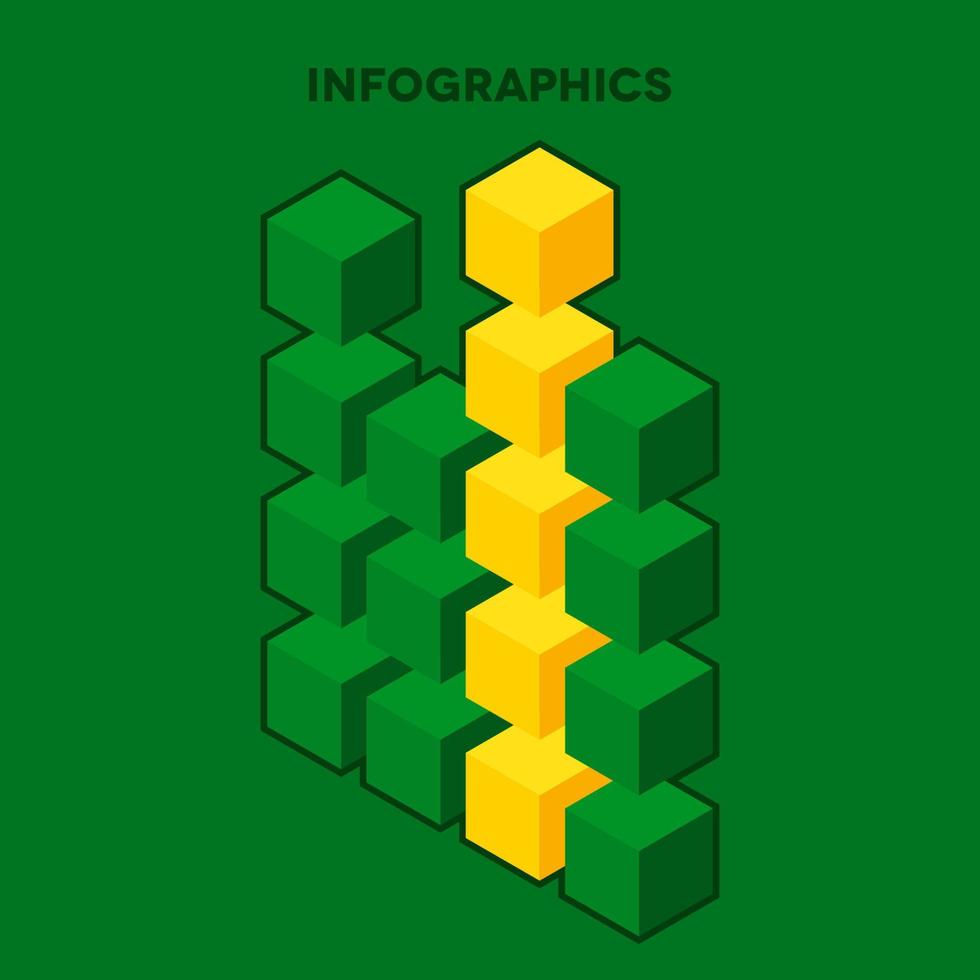 INFOGRAPHICS