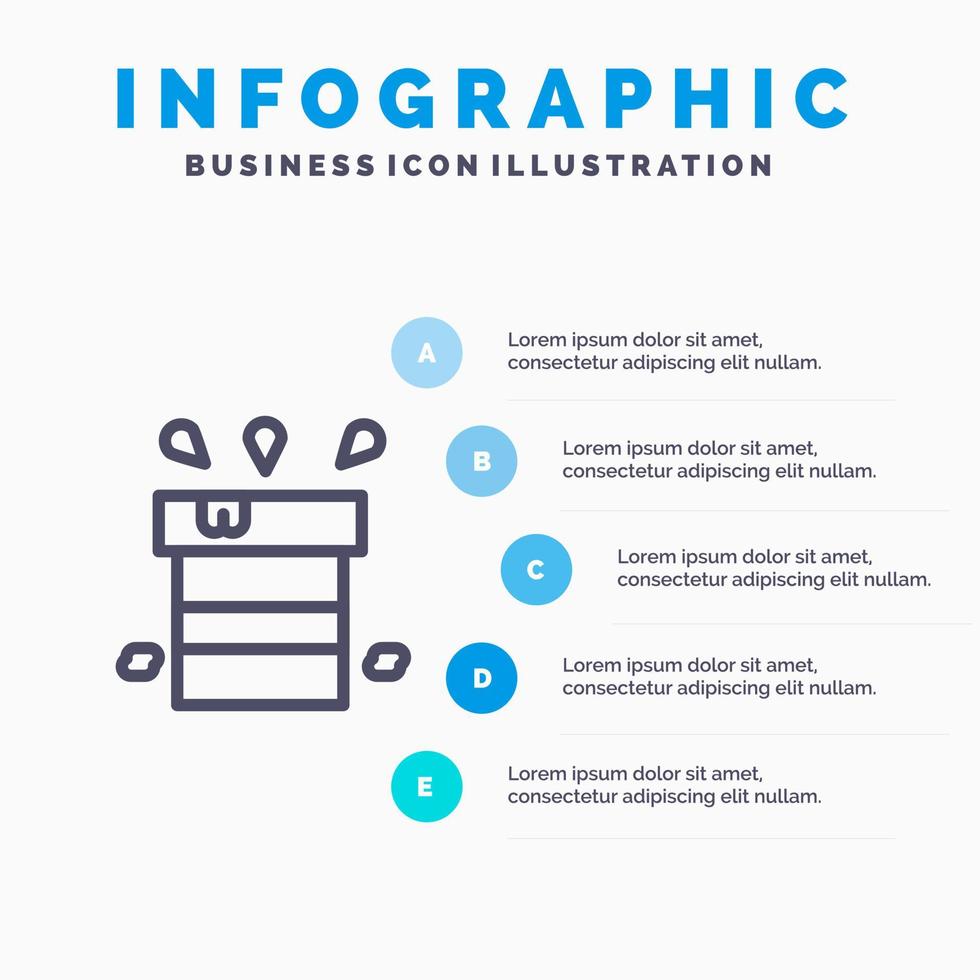 INFOGRAPHIC
BUSINESS ICON ILLUSTRATION

A
Lorem ipsum dolor sit amet, consectetur adipiscing elit nullam.

B
Lorem ipsum dolor sit amet, consectetur adipiscing elit nullam.

C
Lorem ipsum dolor sit amet, consectetur adipiscing elit nullam.

D
Lorem ipsum dolor sit amet, consectetur adipiscing elit nullam.

E
Lorem ipsum dolor sit amet, consectetur adipiscing elit nullam.