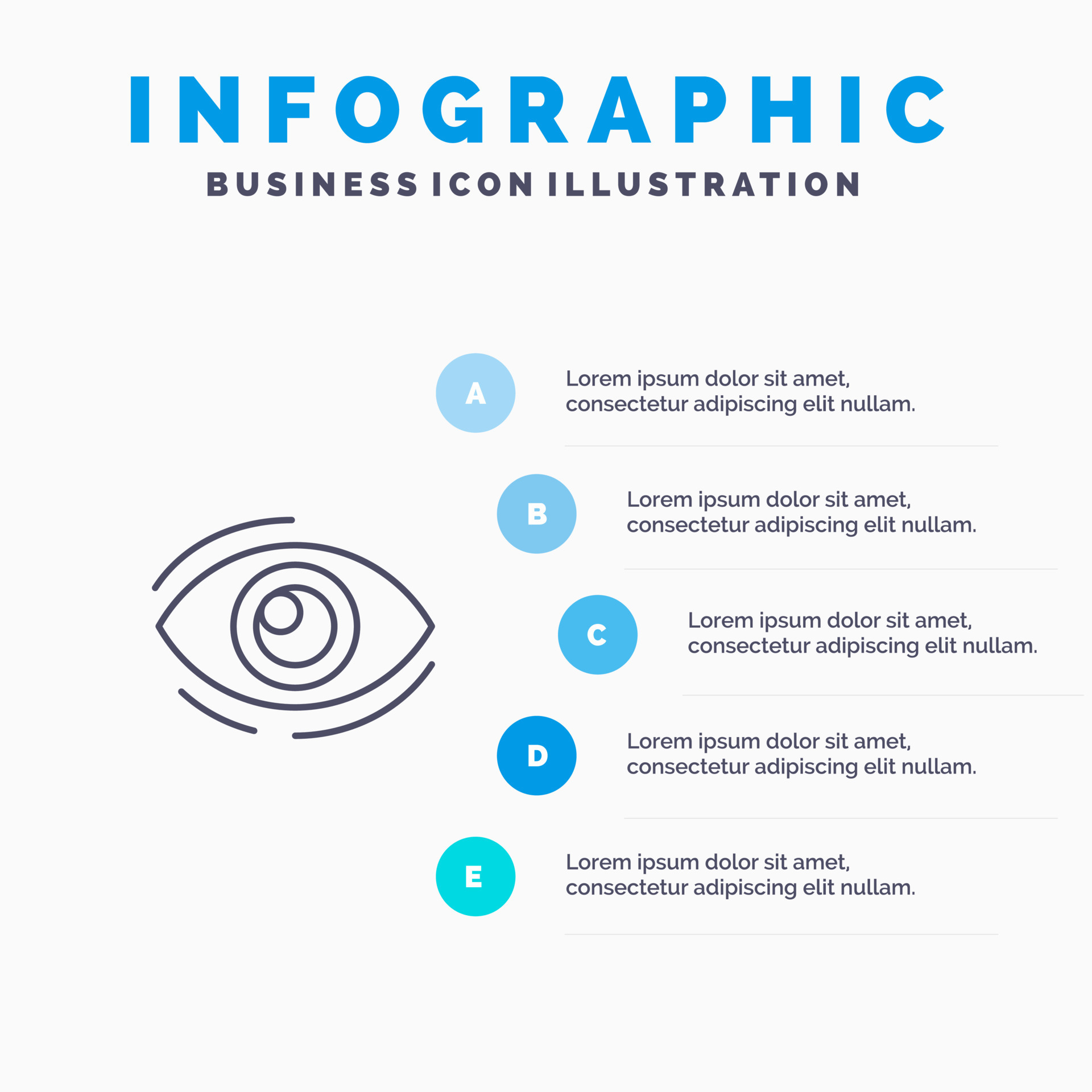 INFOGRAPHIC

BUSINESS ICON ILLUSTRATION

A

Lorem ipsum dolor sit amet, consectetur adipiscing elit nullam.

B

Lorem ipsum dolor sit amet, consectetur adipiscing elit nullam.

C

Lorem ipsum dolor sit amet, consectetur adipiscing elit nullam.

D

Lorem ipsum dolor sit amet, consectetur adipiscing elit nullam.

E

Lorem ipsum dolor sit amet, consectetur adipiscing elit nullam.