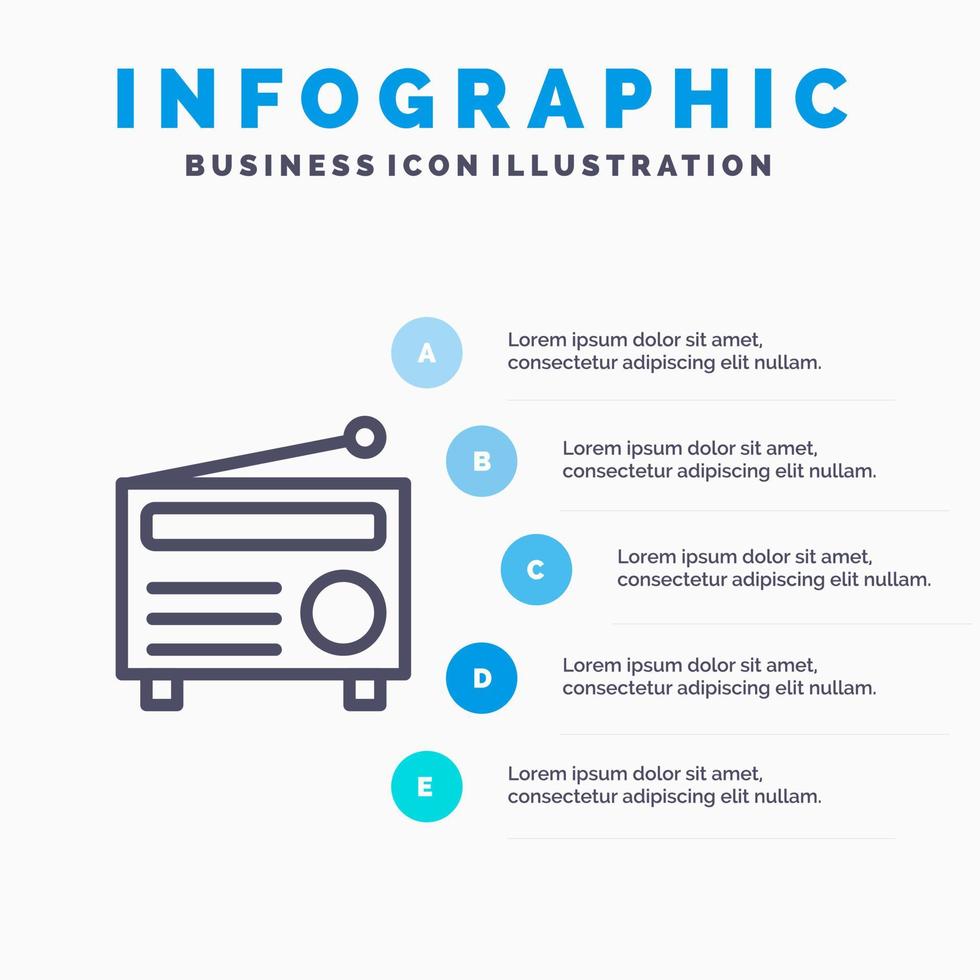 INFOGRAPHIC
BUSINESS ICON ILLUSTRATION

A
Lorem ipsum dolor sit amet, consectetur adipiscing elit nullam.

B
Lorem ipsum dolor sit amet, consectetur adipiscing elit nullam.

C
Lorem ipsum dolor sit amet, consectetur adipiscing elit nullam.

D
Lorem ipsum dolor sit amet, consectetur adipiscing elit nullam.

E
Lorem ipsum dolor sit amet, consectetur adipiscing elit nullam.