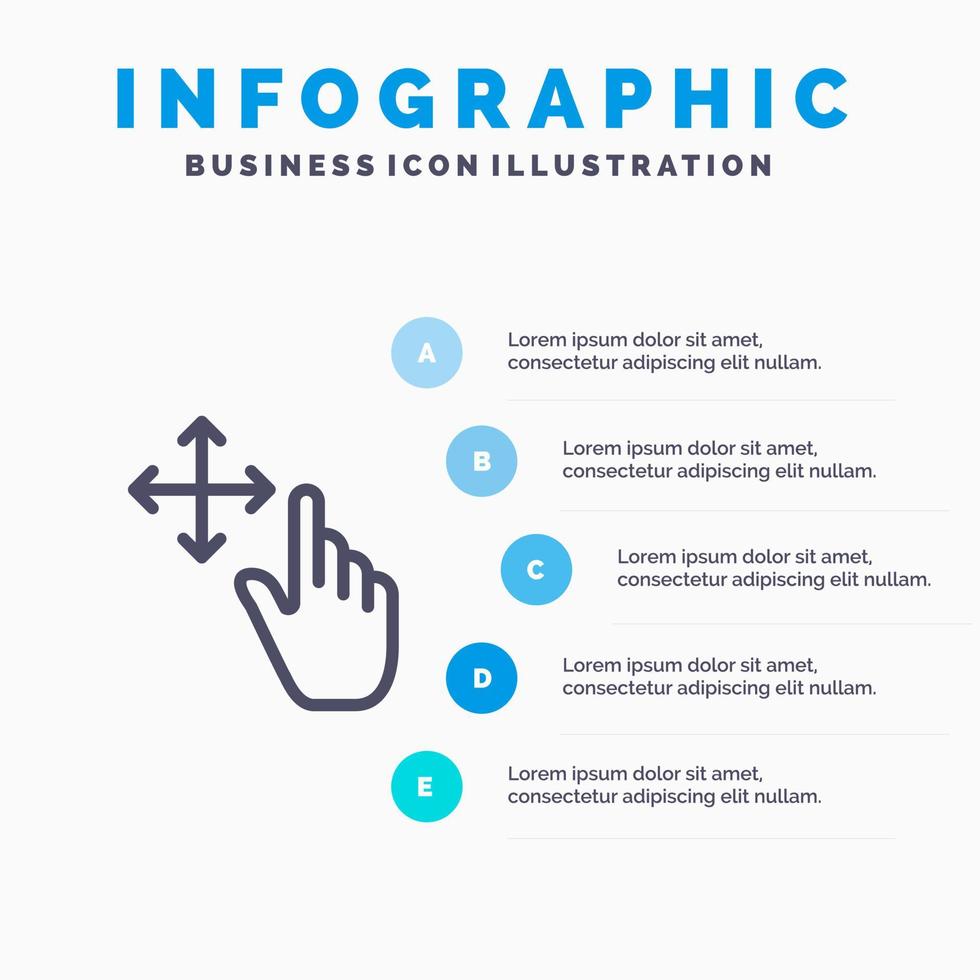 INFOGRAPHIC
BUSINESS ICON ILLUSTRATION

A
Lorem ipsum dolor sit amet, consectetur adipiscing elit nullam.

B
Lorem ipsum dolor sit amet, consectetur adipiscing elit nullam.

C
Lorem ipsum dolor sit amet, consectetur adipiscing elit nullam.

D
Lorem ipsum dolor sit amet, consectetur adipiscing elit nullam.

E
Lorem ipsum dolor sit amet, consectetur adipiscing elit nullam.