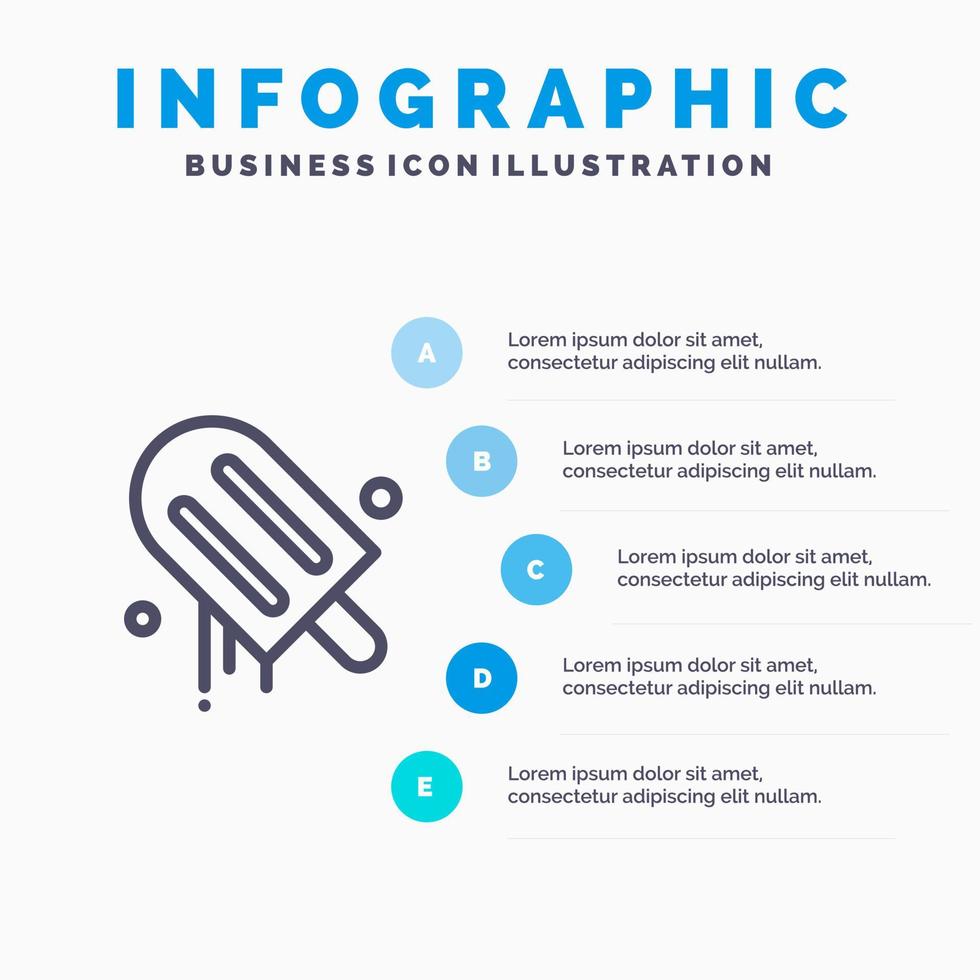 INFOGRAPHIC
BUSINESS ICON ILLUSTRATION

A
Lorem ipsum dolor sit amet, consectetur adipiscing elit nullam.

B
Lorem ipsum dolor sit amet, consectetur adipiscing elit nullam.

C
Lorem ipsum dolor sit amet, consectetur adipiscing elit nullam.

D
Lorem ipsum dolor sit amet, consectetur adipiscing elit nullam.

E
Lorem ipsum dolor sit amet, consectetur adipiscing elit nullam.