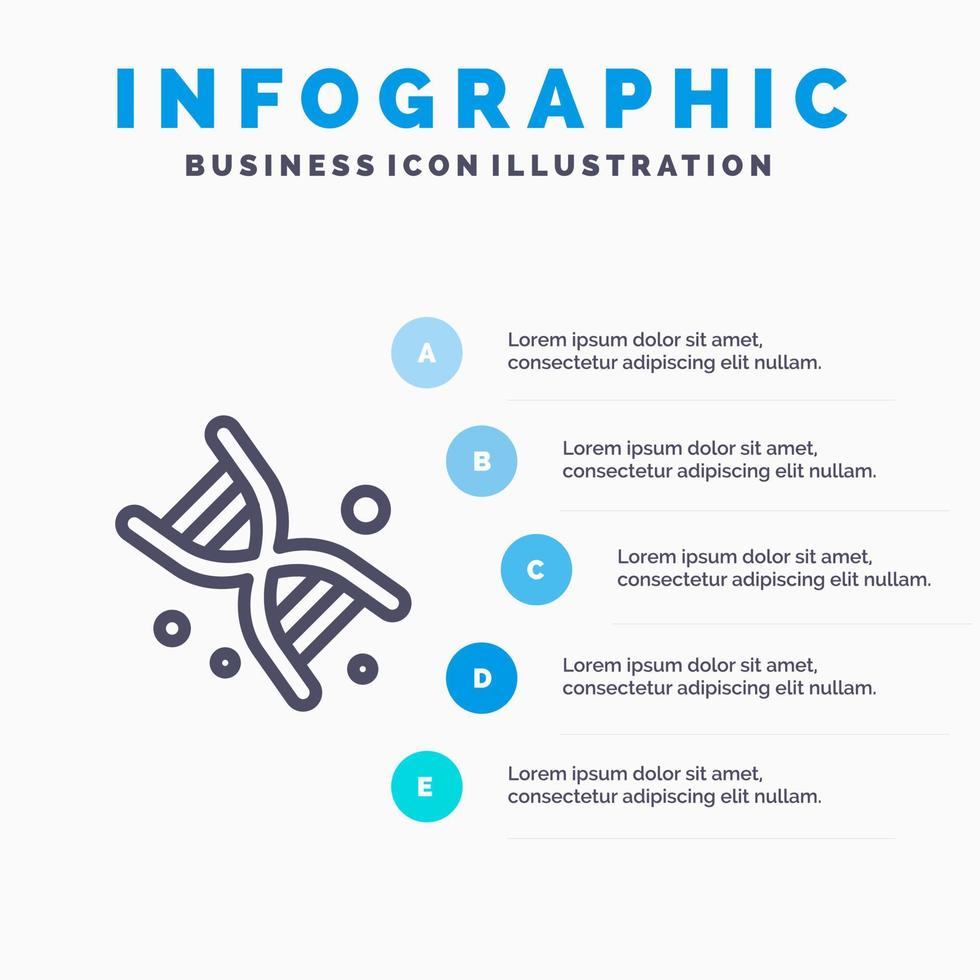 INFOGRAPHIC
BUSINESS ICON ILLUSTRATION

A
Lorem ipsum dolor sit amet, consectetur adipiscing elit nullam.

B
Lorem ipsum dolor sit amet, consectetur adipiscing elit nullam.

C
Lorem ipsum dolor sit amet, consectetur adipiscing elit nullam.

D
Lorem ipsum dolor sit amet, consectetur adipiscing elit nullam.

E
Lorem ipsum dolor sit amet, consectetur adipiscing elit nullam.