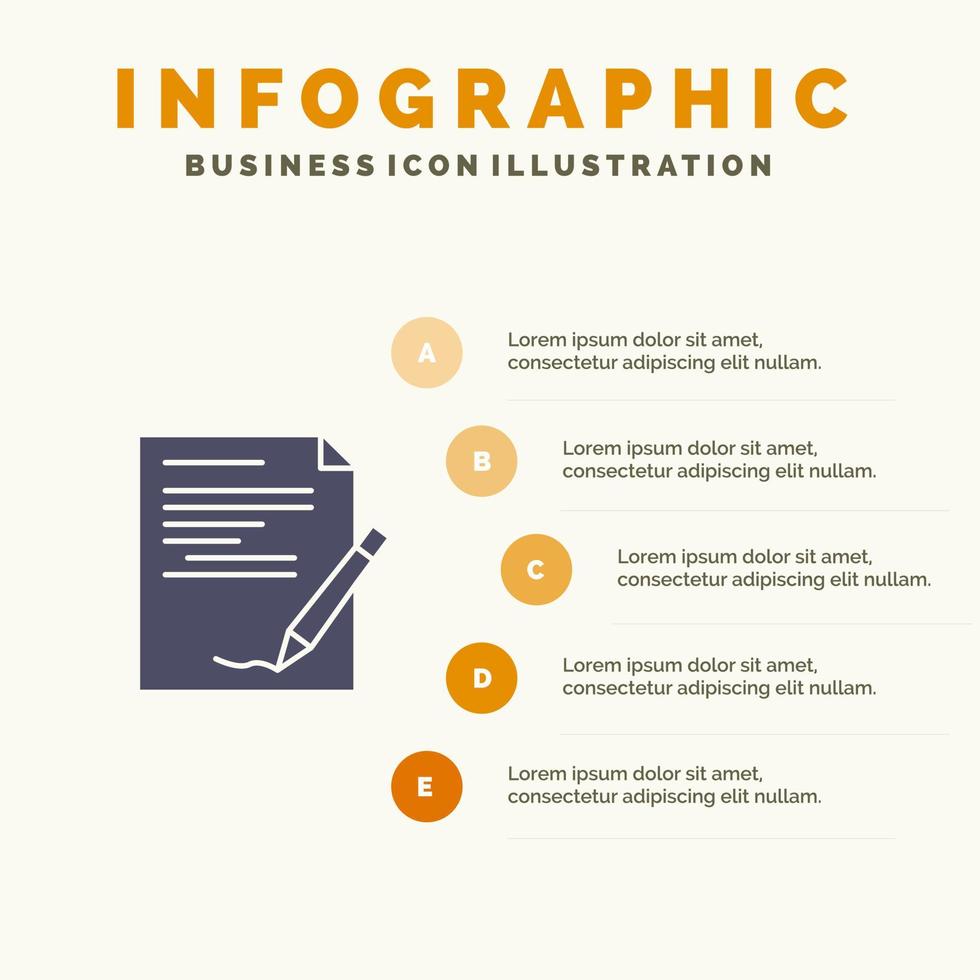 INFOGRAPHIC

BUSINESS ICON ILLUSTRATION

A

Lorem ipsum dolor sit amet, consectetur adipiscing elit nullam.

B

Lorem ipsum dolor sit amet, consectetur adipiscing elit nullam.

C

Lorem ipsum dolor sit amet, consectetur adipiscing elit nullam.

D

Lorem ipsum dolor sit amet, consectetur adipiscing elit nullam.

E

Lorem ipsum dolor sit amet, consectetur adipiscing elit nullam.