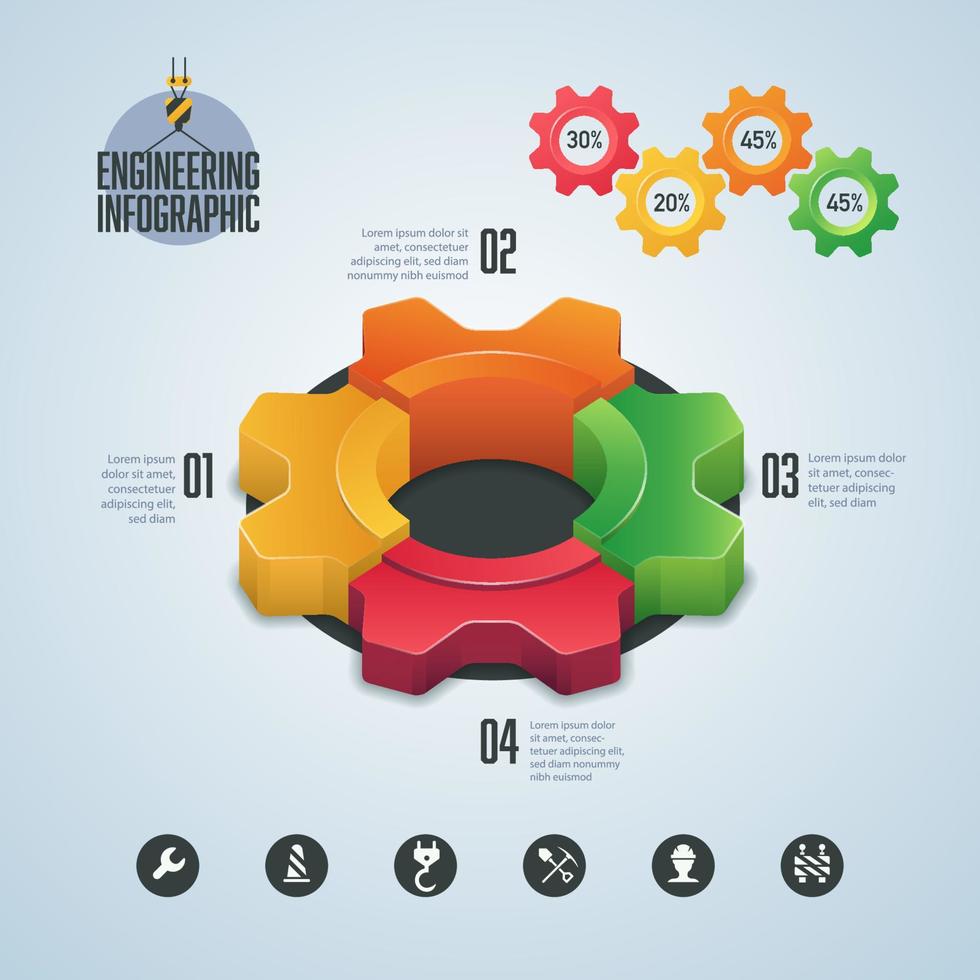 ENGINEERING INFOGRAPHIC

30%

45%

20%

45%

Lorem ipsum dolor sit amet, consectetuer adipiscing elit, sed diam nonummy nibh euismod

02

Lorem ipsum dolor sit amet, consectetuer adipiscing elit, sed diam

01

03

Lorem ipsum dolor sit amet, consectetuer adipiscing elit, sed diam

04

Lorem ipsum dolor sit amet, consectetuer adipiscing elit, sed diam nonummy nibh euismod