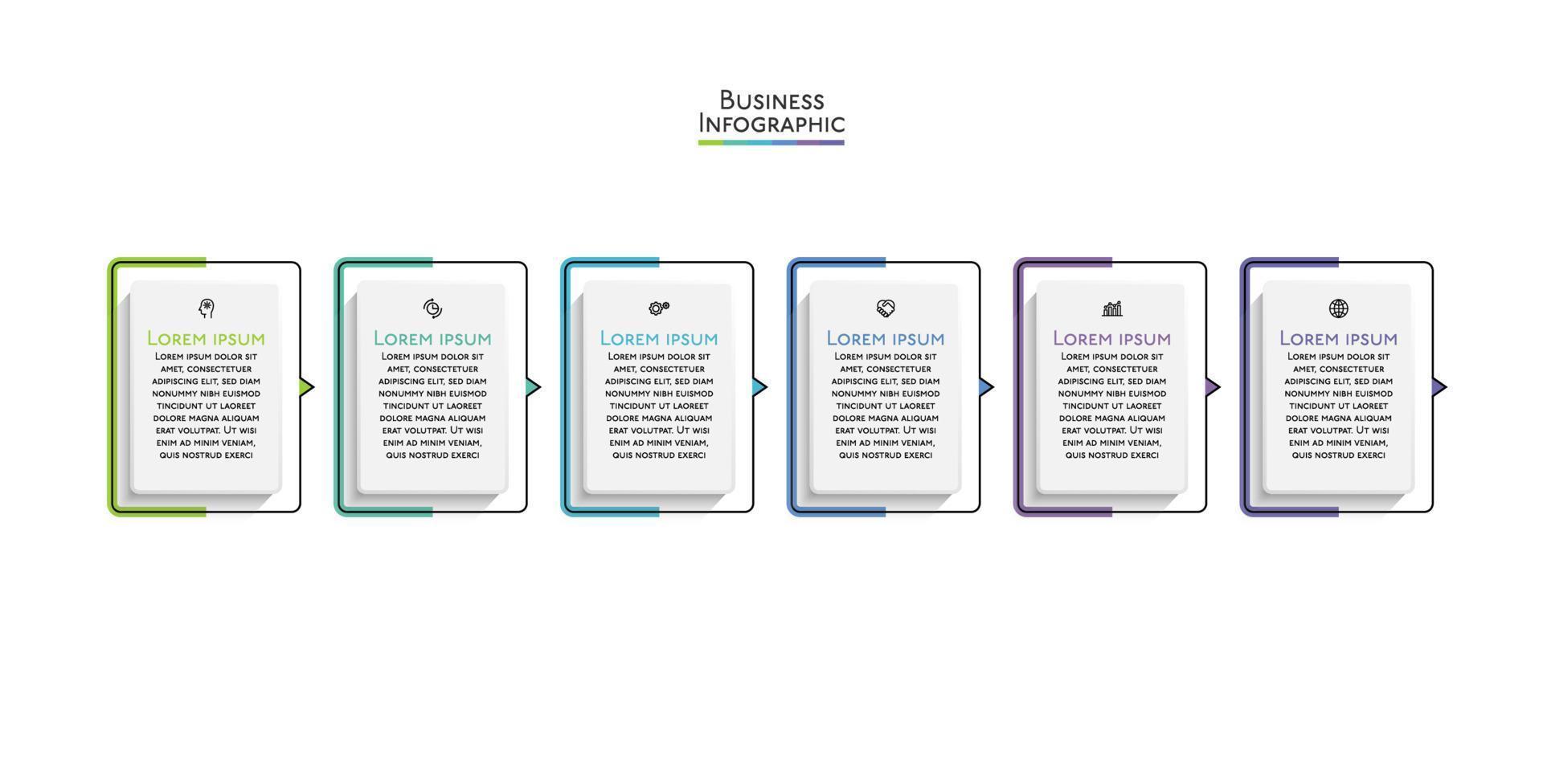 Business
Infographic

Lorem ipsum
Lorem ipsum dolor sit amet, consectetuer adipiscing elit, sed diam nonummy nibh euismod tincidunt ut laoreet dolore magna aliquam erat volutpat. Ut wisi enim ad minim veniam, quis nostrud exerci

Lorem ipsum
Lorem ipsum dolor sit amet, consectetuer adipiscing elit, sed diam nonummy nibh euismod tincidunt ut laoreet dolore magna aliquam erat volutpat. Ut wisi enim ad minim veniam, quis nostrud exerci

Lorem ipsum
Lorem ipsum dolor sit amet, consectetuer adipiscing elit, sed diam nonummy nibh euismod tincidunt ut laoreet dolore magna aliquam erat volutpat. Ut wisi enim ad minim veniam, quis nostrud exerci

Lorem ipsum
Lorem ipsum dolor sit amet, consectetuer adipiscing elit, sed diam nonummy nibh euismod tincidunt ut laoreet dolore magna aliquam erat volutpat. Ut wisi enim ad minim veniam, quis nostrud exerci

Lorem ipsum
Lorem ipsum dolor sit amet, consectetuer adipiscing elit, sed diam nonummy nibh euismod tincidunt ut laoreet dolore magna aliquam erat volutpat. Ut wisi enim ad minim veniam, quis nostrud exerci

Lorem ipsum
Lorem ipsum dolor sit amet, consectetuer adipiscing elit, sed diam nonummy nibh euismod tincidunt ut laoreet dolore magna aliquam erat volutpat. Ut wisi enim ad minim veniam, quis nostrud exerci