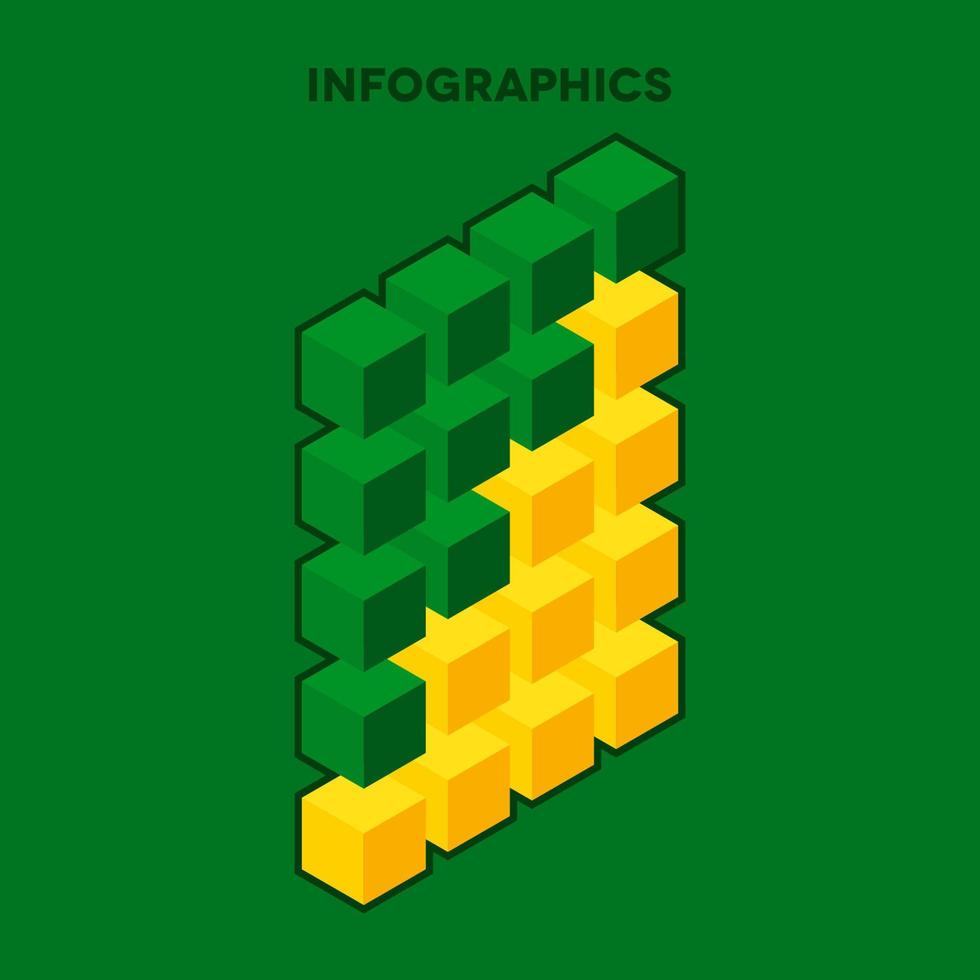 INFOGRAPHICS