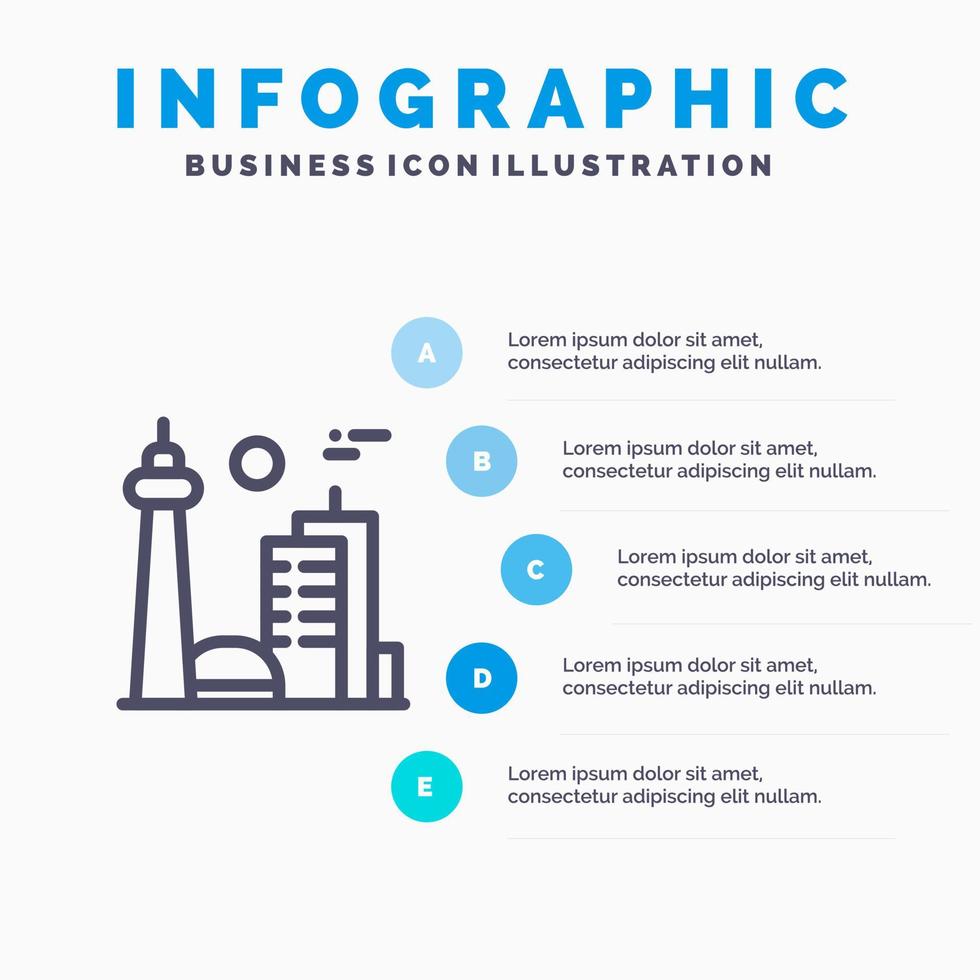 INFOGRAPHIC
BUSINESS ICON ILLUSTRATION

A
Lorem ipsum dolor sit amet, consectetur adipiscing elit nullam.

B
Lorem ipsum dolor sit amet, consectetur adipiscing elit nullam.

C
Lorem ipsum dolor sit amet, consectetur adipiscing elit nullam.

D
Lorem ipsum dolor sit amet, consectetur adipiscing elit nullam.

E
Lorem ipsum dolor sit amet, consectetur adipiscing elit nullam.