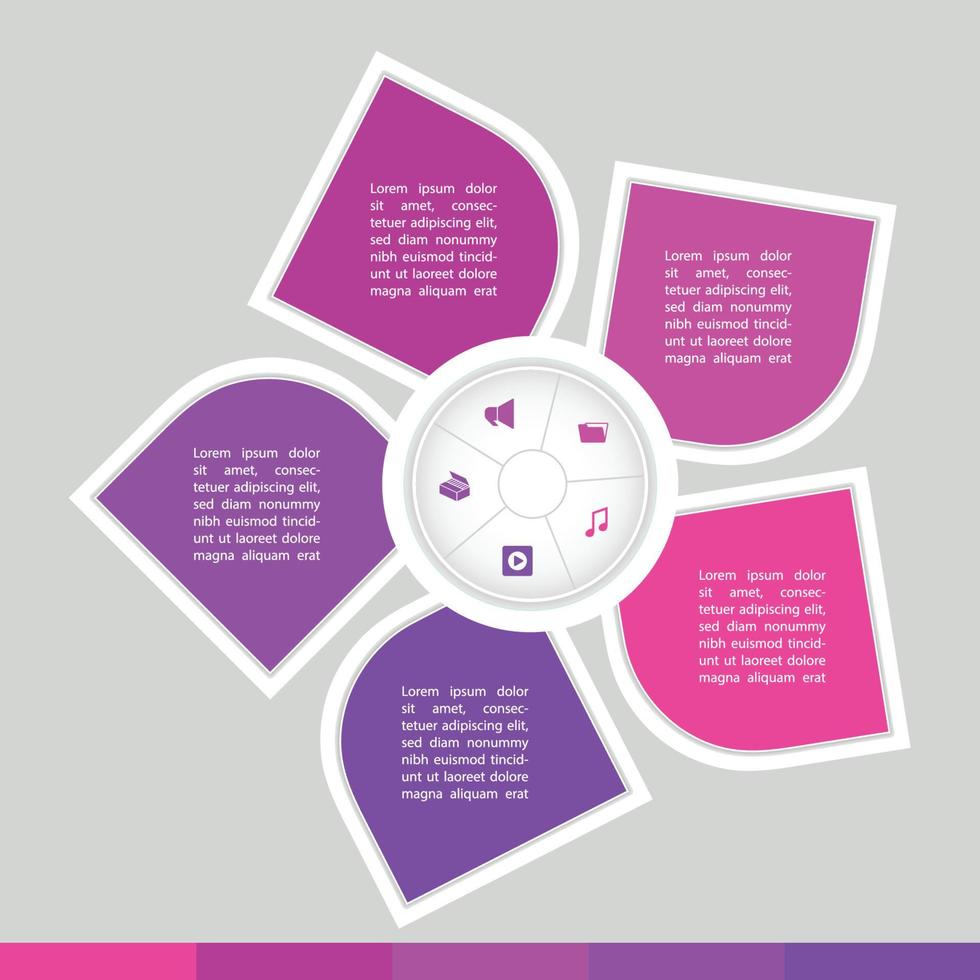 Lorem ipsum dolor sit amet, consectetuer adipiscing elit, sed diam nonummy nibh euismod tincidunt ut laoreet dolore magna aliquam erat

Lorem ipsum dolor sit amet, consectetuer adipiscing elit, sed diam nonummy nibh euismod tincidunt ut laoreet dolore magna aliquam erat

Lorem ipsum dolor sit amet, consectetuer adipiscing elit, sed diam nonummy nibh euismod tincidunt ut laoreet dolore magna aliquam erat

Lorem ipsum dolor sit amet, consectetuer adipiscing elit, sed diam nonummy nibh euismod tincidunt ut laoreet dolore magna aliquam erat

Lorem ipsum dolor sit amet, consectetuer adipiscing elit, sed diam nonummy nibh euismod tincidunt ut laoreet dolore magna aliquam erat