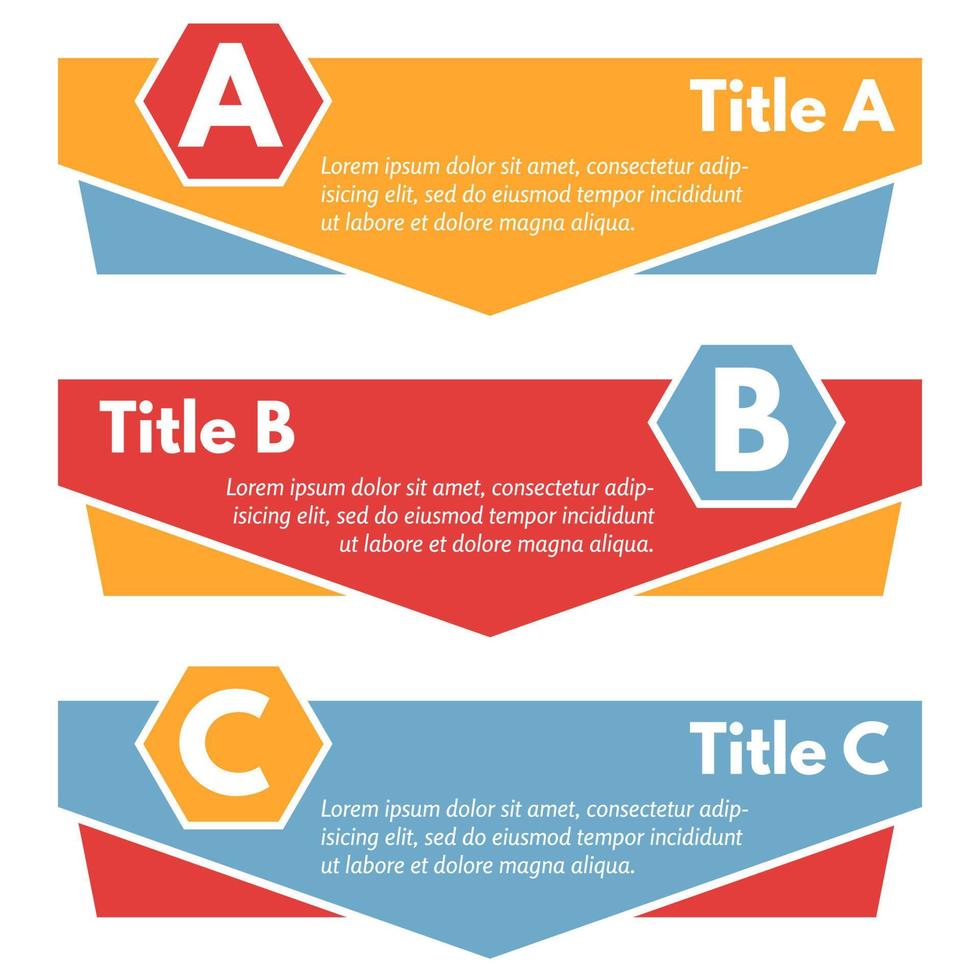 A

Title A

Lorem ipsum dolor sit amet, consectetur adipisicing elit, sed do eiusmod tempor incididunt ut labore et dolore magna aliqua.

Title B

B

Lorem ipsum dolor sit amet, consectetur adipisicing elit, sed do eiusmod tempor incididunt ut labore et dolore magna aliqua.

C

Title C

Lorem ipsum dolor sit amet, consectetur adipisicing elit, sed do eiusmod tempor incididunt ut labore et dolore magna aliqua.