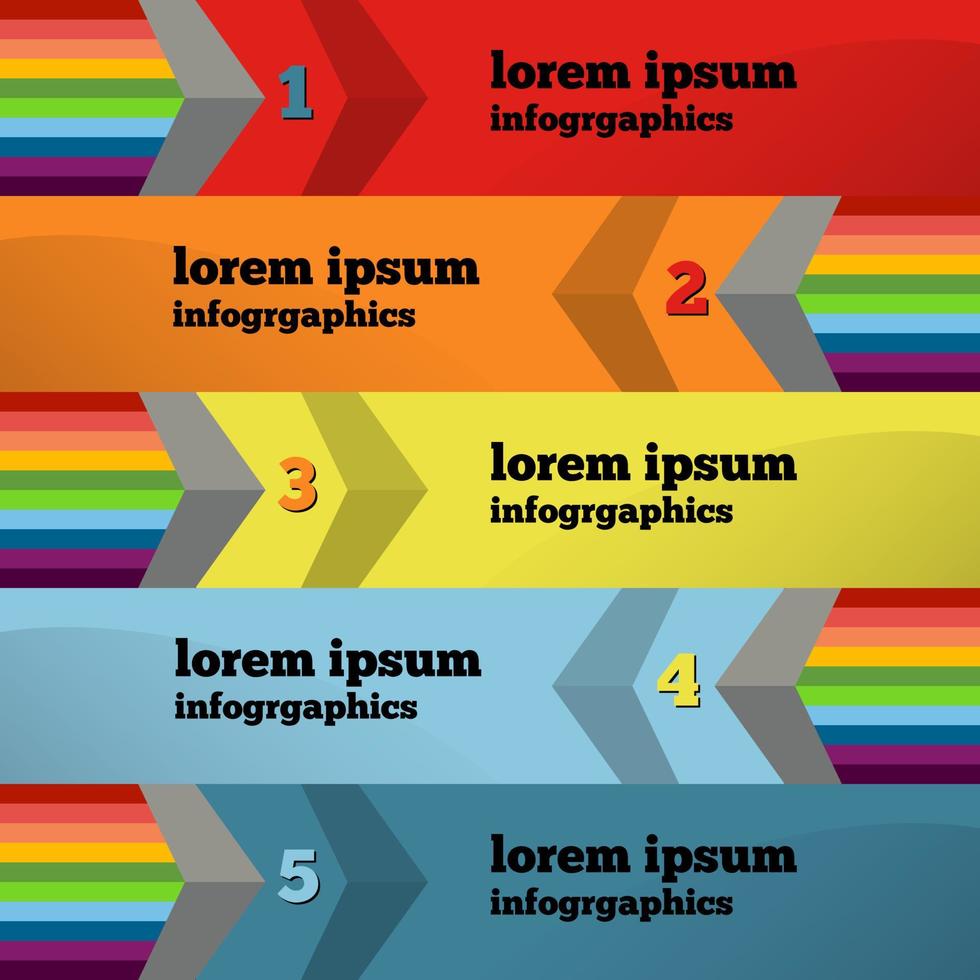 1

lorem ipsum
infogrgaphics

lorem ipsum
infogrgaphics

2

3

lorem ipsum
infogrgaphics

lorem ipsum
infogrgaphics

4

5

lorem ipsum
infogrgaphics