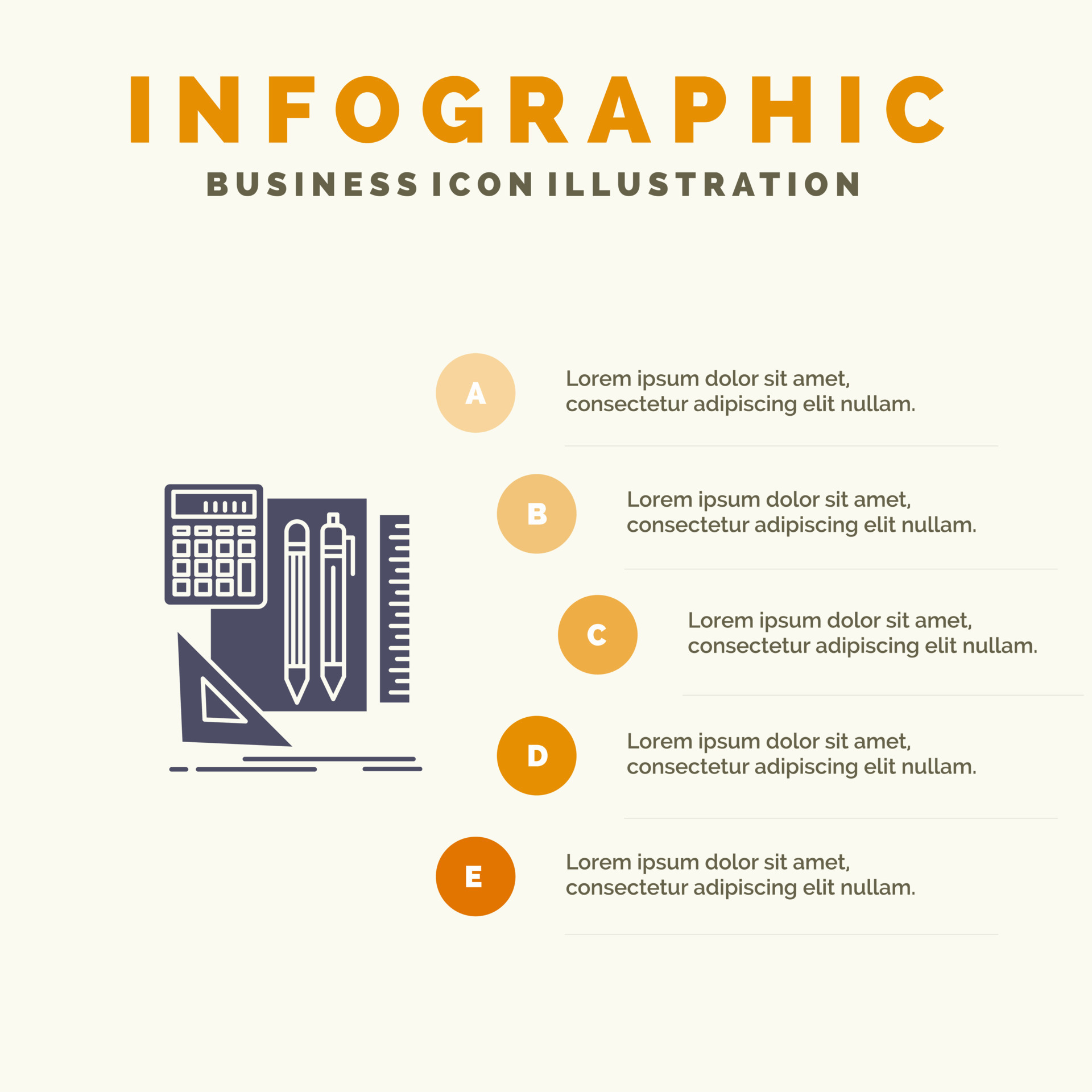 INFOGRAPHIC
BUSINESS ICON ILLUSTRATION

A
Lorem ipsum dolor sit amet, consectetur adipiscing elit nullam.

B
Lorem ipsum dolor sit amet, consectetur adipiscing elit nullam.

C
Lorem ipsum dolor sit amet, consectetur adipiscing elit nullam.

D
Lorem ipsum dolor sit amet, consectetur adipiscing elit nullam.

E
Lorem ipsum dolor sit amet, consectetur adipiscing elit nullam.