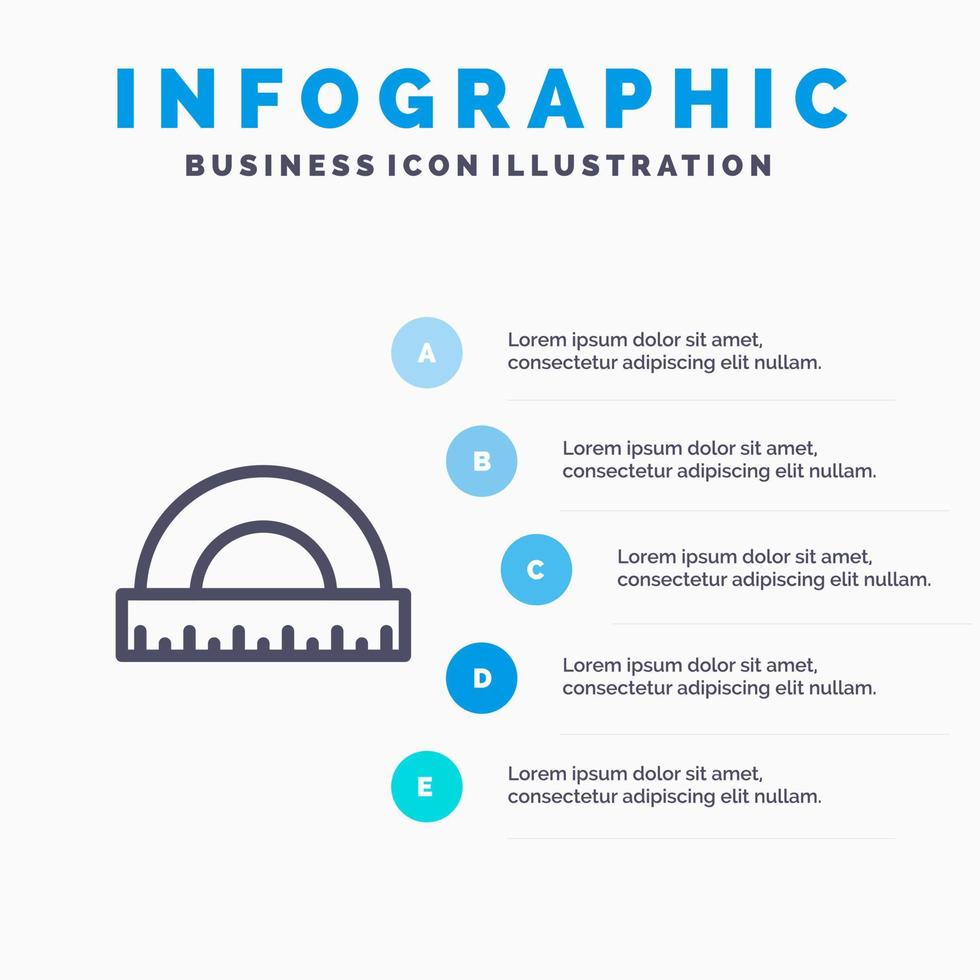 INFOGRAPHIC
BUSINESS ICON ILLUSTRATION

A
Lorem ipsum dolor sit amet, consectetur adipiscing elit nullam.

B
Lorem ipsum dolor sit amet, consectetur adipiscing elit nullam.

C
Lorem ipsum dolor sit amet, consectetur adipiscing elit nullam.

D
Lorem ipsum dolor sit amet, consectetur adipiscing elit nullam.

E
Lorem ipsum dolor sit amet, consectetur adipiscing elit nullam.