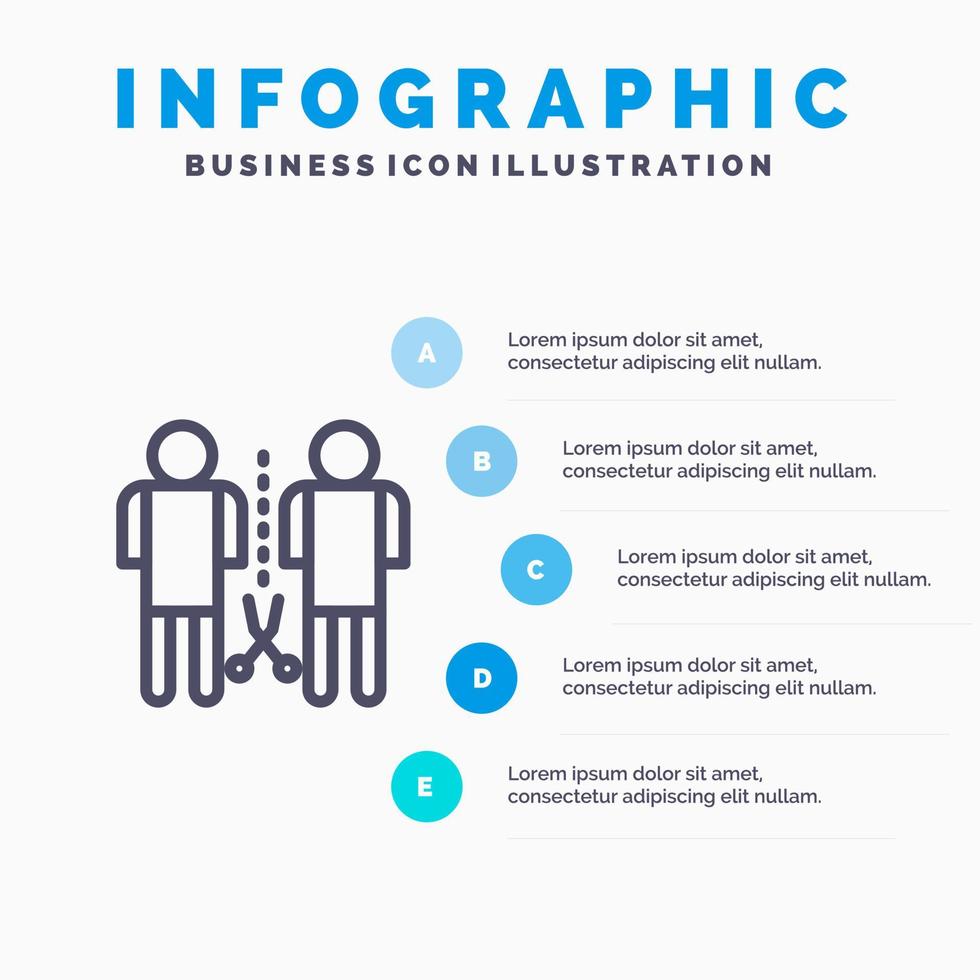 INFOGRAPHIC
BUSINESS ICON ILLUSTRATION

A
Lorem ipsum dolor sit amet, consectetur adipiscing elit nullam.

B
Lorem ipsum dolor sit amet, consectetur adipiscing elit nullam.

C
Lorem ipsum dolor sit amet, consectetur adipiscing elit nullam.

D
Lorem ipsum dolor sit amet, consectetur adipiscing elit nullam.

E
Lorem ipsum dolor sit amet, consectetur adipiscing elit nullam.