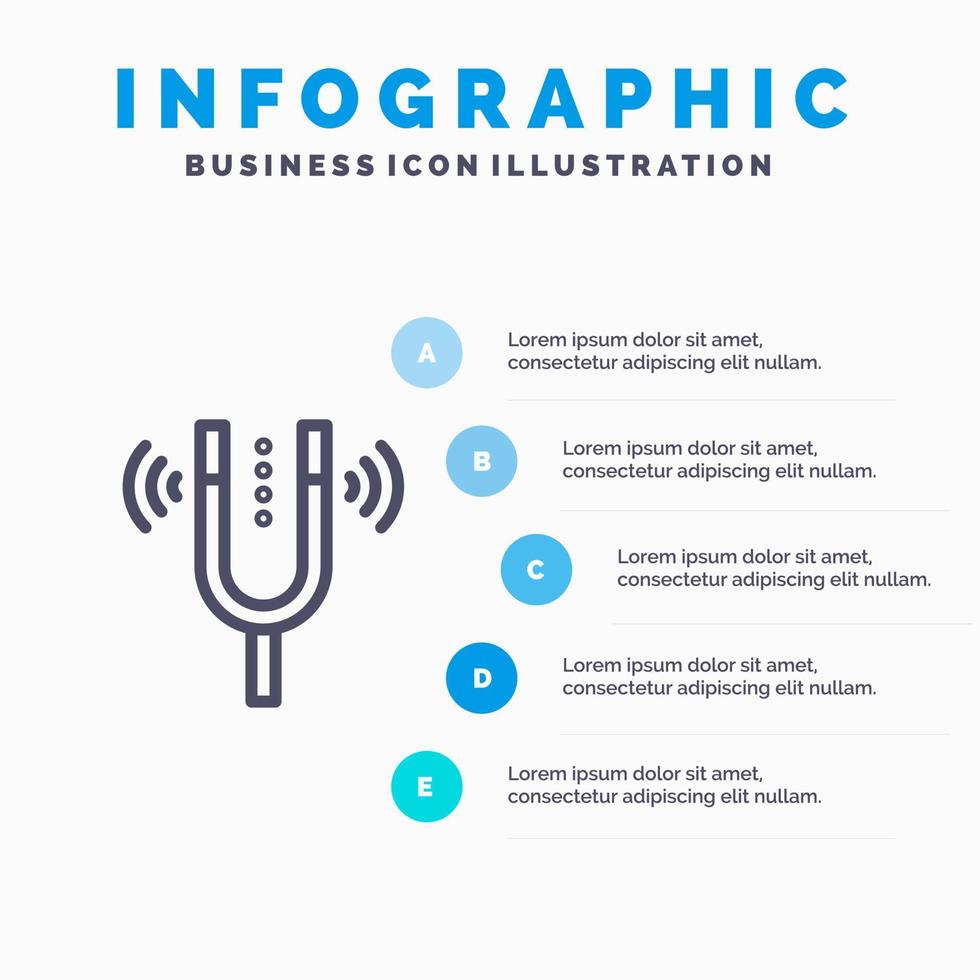 INFOGRAPHIC
BUSINESS ICON ILLUSTRATION

A
Lorem ipsum dolor sit amet, consectetur adipiscing elit nullam.

B
Lorem ipsum dolor sit amet, consectetur adipiscing elit nullam.

C
Lorem ipsum dolor sit amet, consectetur adipiscing elit nullam.

D
Lorem ipsum dolor sit amet, consectetur adipiscing elit nullam.

E
Lorem ipsum dolor sit amet, consectetur adipiscing elit nullam.