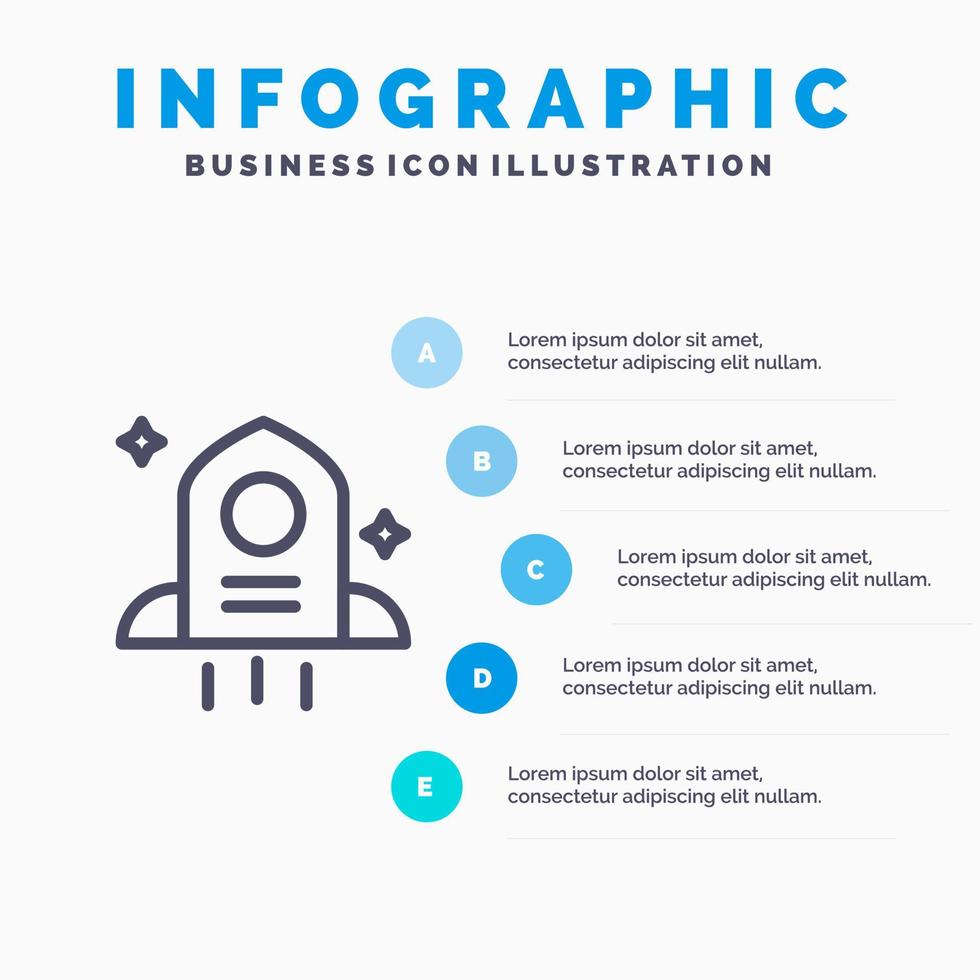 INFOGRAPHIC
BUSINESS ICON ILLUSTRATION

A
Lorem ipsum dolor sit amet, consectetur adipiscing elit nullam.

B
Lorem ipsum dolor sit amet, consectetur adipiscing elit nullam.

C
Lorem ipsum dolor sit amet, consectetur adipiscing elit nullam.

D
Lorem ipsum dolor sit amet, consectetur adipiscing elit nullam.

E
Lorem ipsum dolor sit amet, consectetur adipiscing elit nullam.