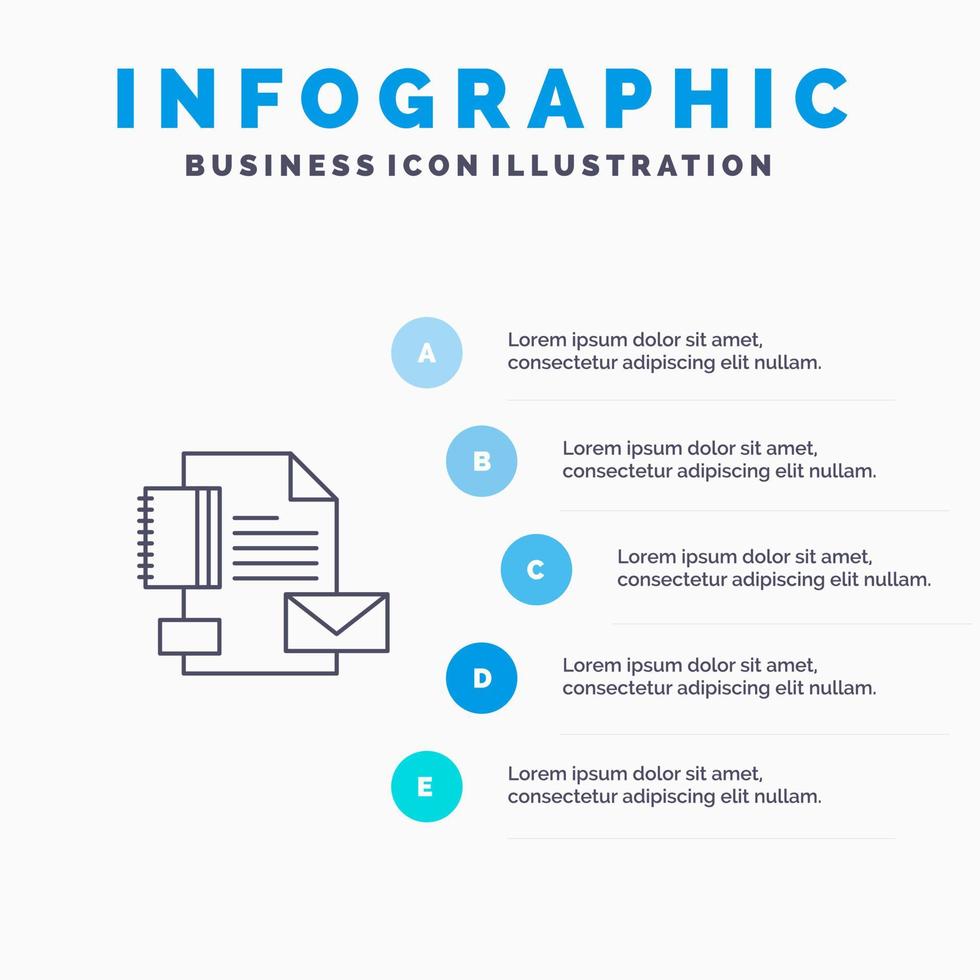 INFOGRAPHIC
BUSINESS ICON ILLUSTRATION

A
Lorem ipsum dolor sit amet, consectetur adipiscing elit nullam.

B
Lorem ipsum dolor sit amet, consectetur adipiscing elit nullam.

C
Lorem ipsum dolor sit amet, consectetur adipiscing elit nullam.

D
Lorem ipsum dolor sit amet, consectetur adipiscing elit nullam.

E
Lorem ipsum dolor sit amet, consectetur adipiscing elit nullam.