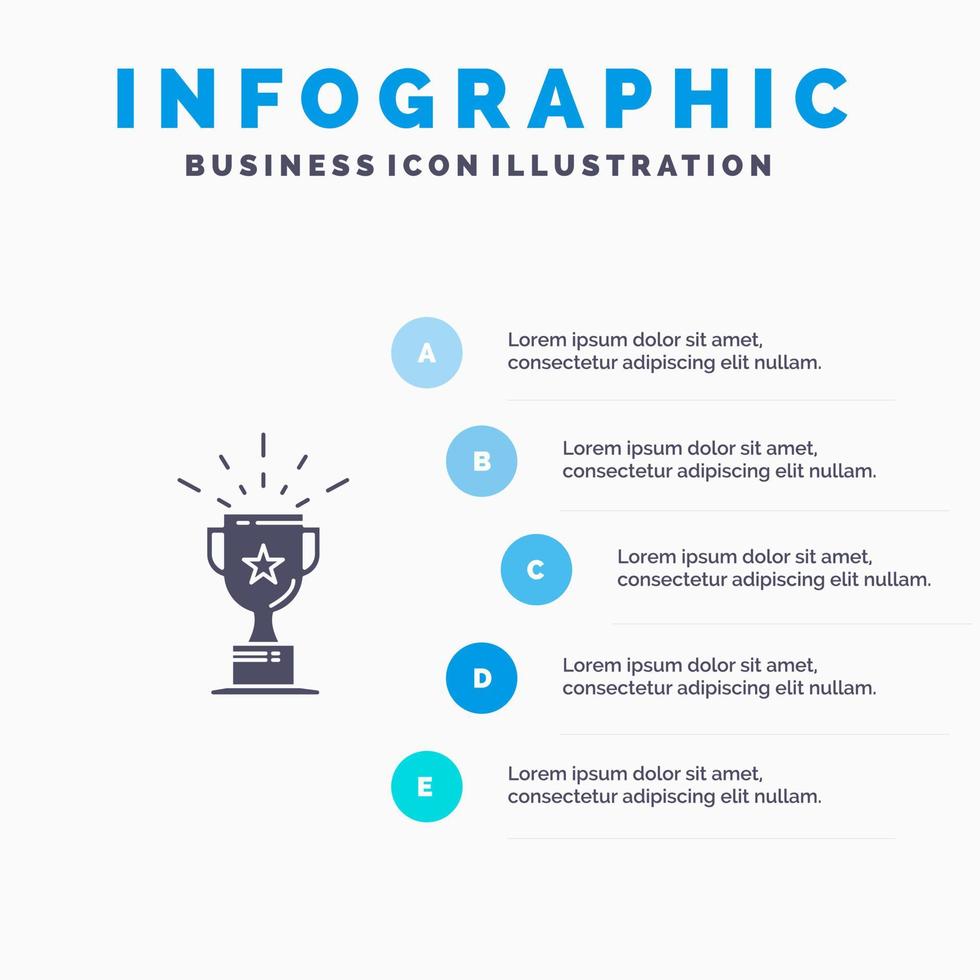 INFOGRAPHIC
BUSINESS ICON ILLUSTRATION

A
Lorem ipsum dolor sit amet, consectetur adipiscing elit nullam.

B
Lorem ipsum dolor sit amet, consectetur adipiscing elit nullam.

C
Lorem ipsum dolor sit amet, consectetur adipiscing elit nullam.

D
Lorem ipsum dolor sit amet, consectetur adipiscing elit nullam.

E
Lorem ipsum dolor sit amet, consectetur adipiscing elit nullam.