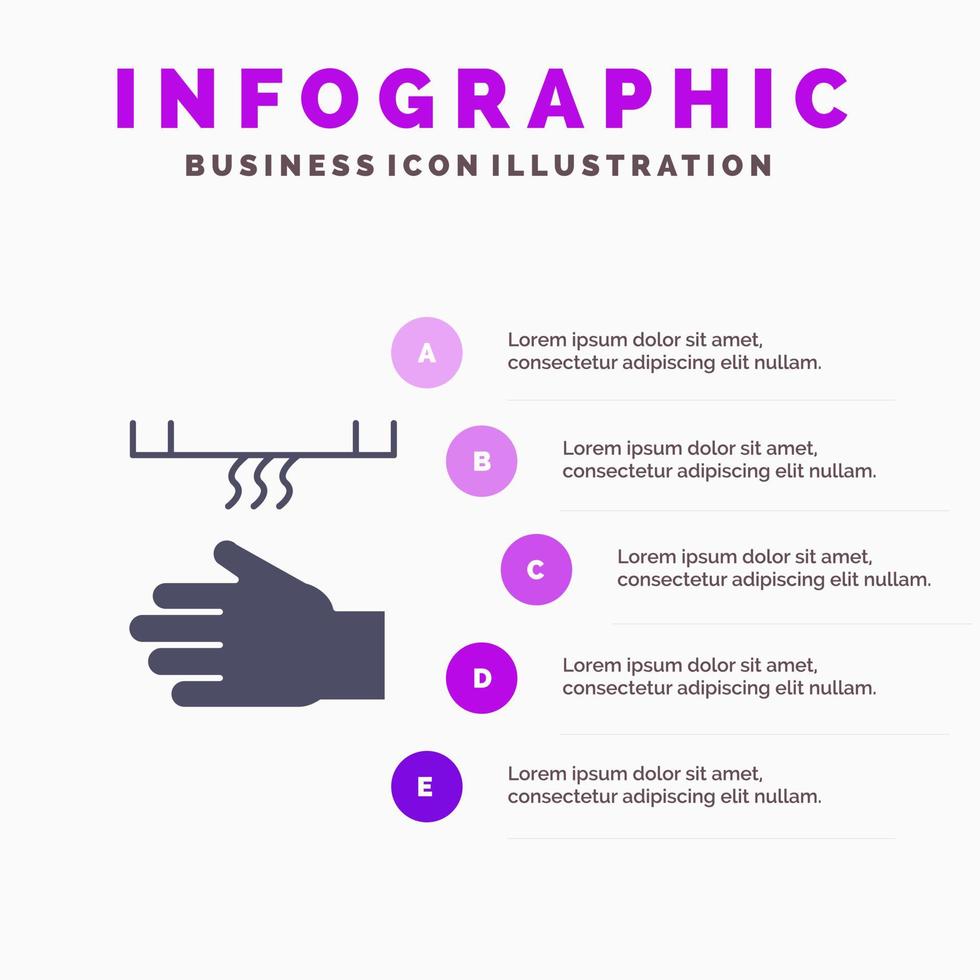 INFOGRAPHIC
BUSINESS ICON ILLUSTRATION

A
Lorem ipsum dolor sit amet, consectetur adipiscing elit nullam.

B
Lorem ipsum dolor sit amet, consectetur adipiscing elit nullam.

C
Lorem ipsum dolor sit amet, consectetur adipiscing elit nullam.

D
Lorem ipsum dolor sit amet, consectetur adipiscing elit nullam.

E
Lorem ipsum dolor sit amet, consectetur adipiscing elit nullam.