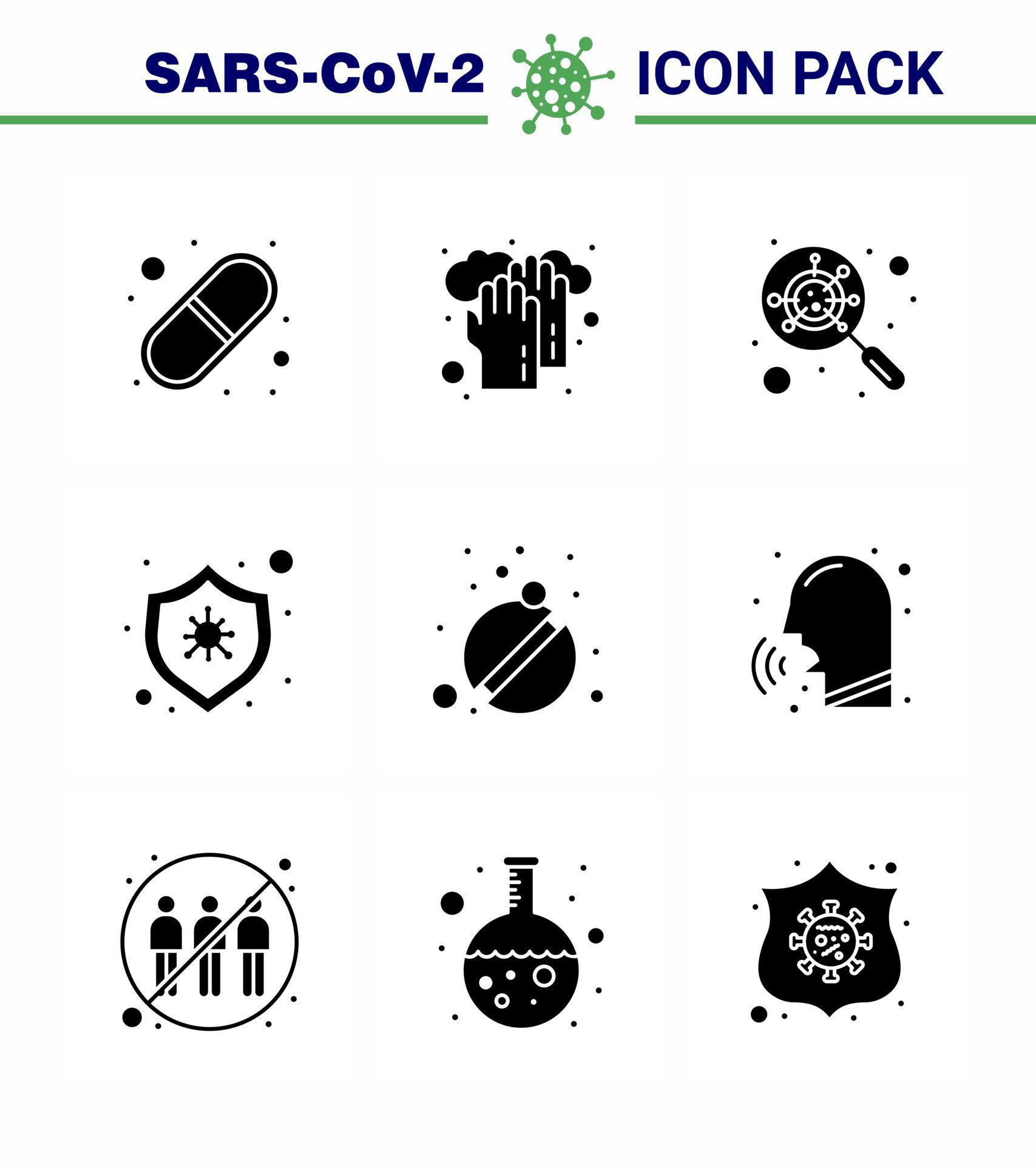 SARS-CoV-2 ICON PACK