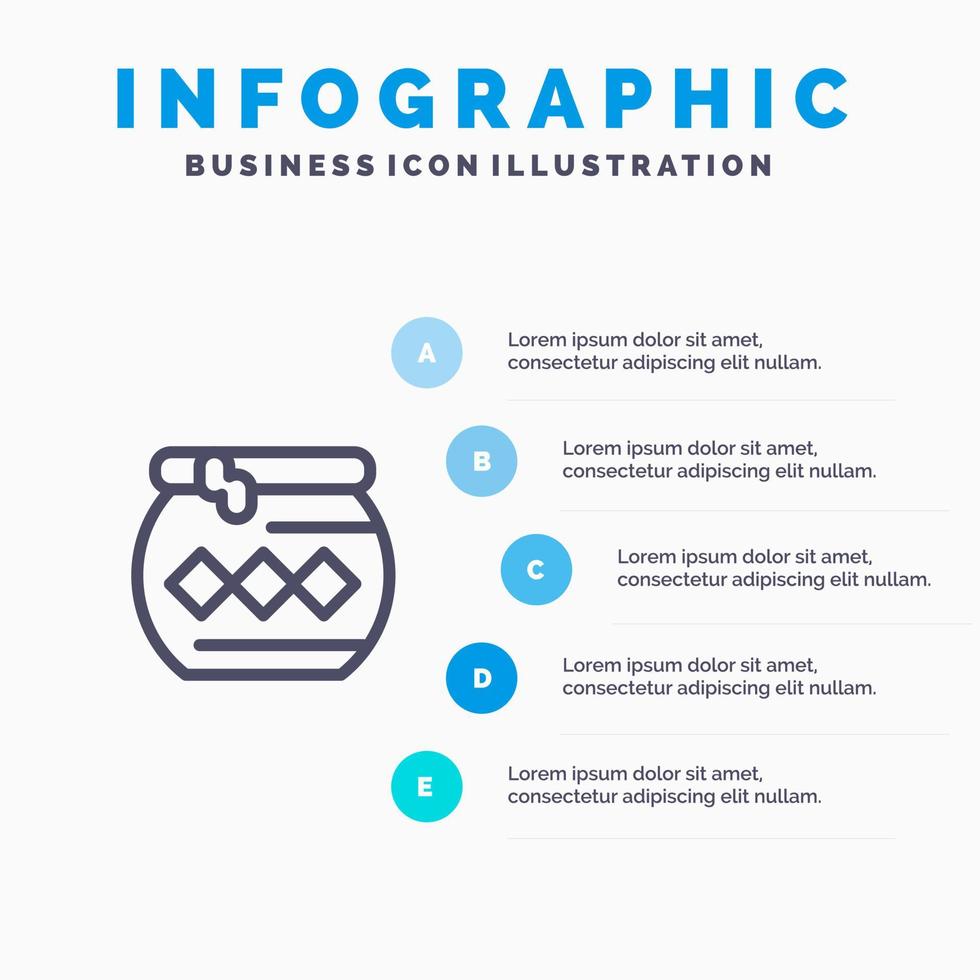 INFOGRAPHIC
BUSINESS ICON ILLUSTRATION

A
Lorem ipsum dolor sit amet, consectetur adipiscing elit nullam.

B
Lorem ipsum dolor sit amet, consectetur adipiscing elit nullam.

C
Lorem ipsum dolor sit amet, consectetur adipiscing elit nullam.

D
Lorem ipsum dolor sit amet, consectetur adipiscing elit nullam.

E
Lorem ipsum dolor sit amet, consectetur adipiscing elit nullam.