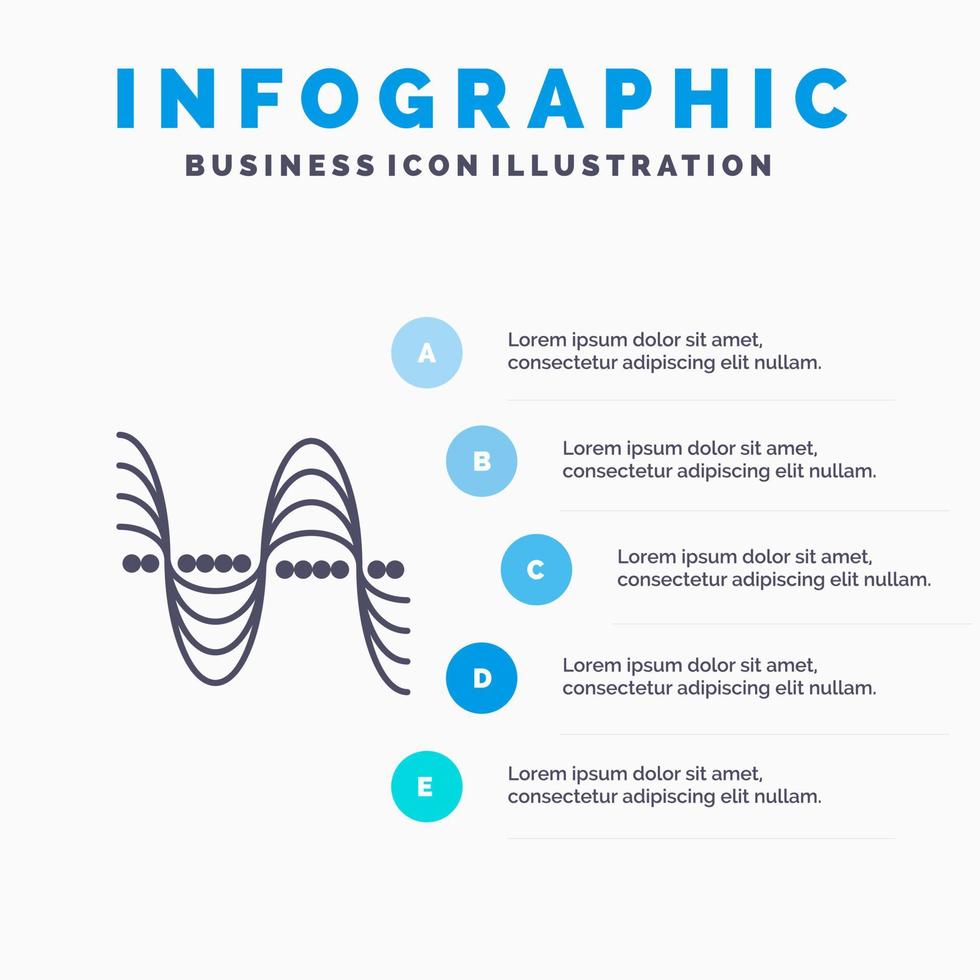 INFOGRAPHIC
BUSINESS ICON ILLUSTRATION

A
Lorem ipsum dolor sit amet, consectetur adipiscing elit nullam.

B
Lorem ipsum dolor sit amet, consectetur adipiscing elit nullam.

C
Lorem ipsum dolor sit amet, consectetur adipiscing elit nullam.

D
Lorem ipsum dolor sit amet, consectetur adipiscing elit nullam.

E
Lorem ipsum dolor sit amet, consectetur adipiscing elit nullam.